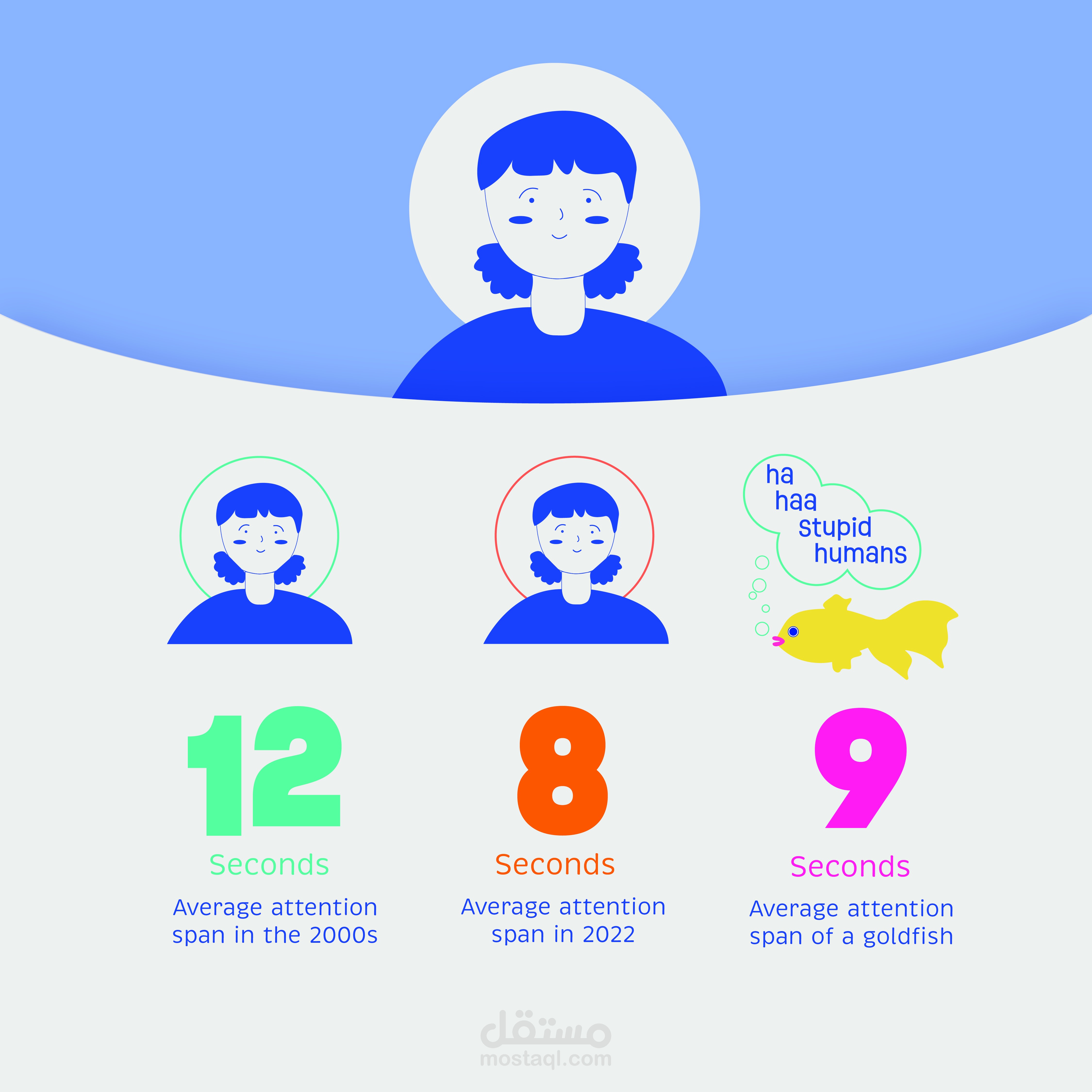 ha
haa
stupid
humans

12
Seconds
Average attention span in the 2000s

8
Seconds
Average attention span in 2022

9
Seconds
Average attention span of a goldfish

مستقل
mostaql.com