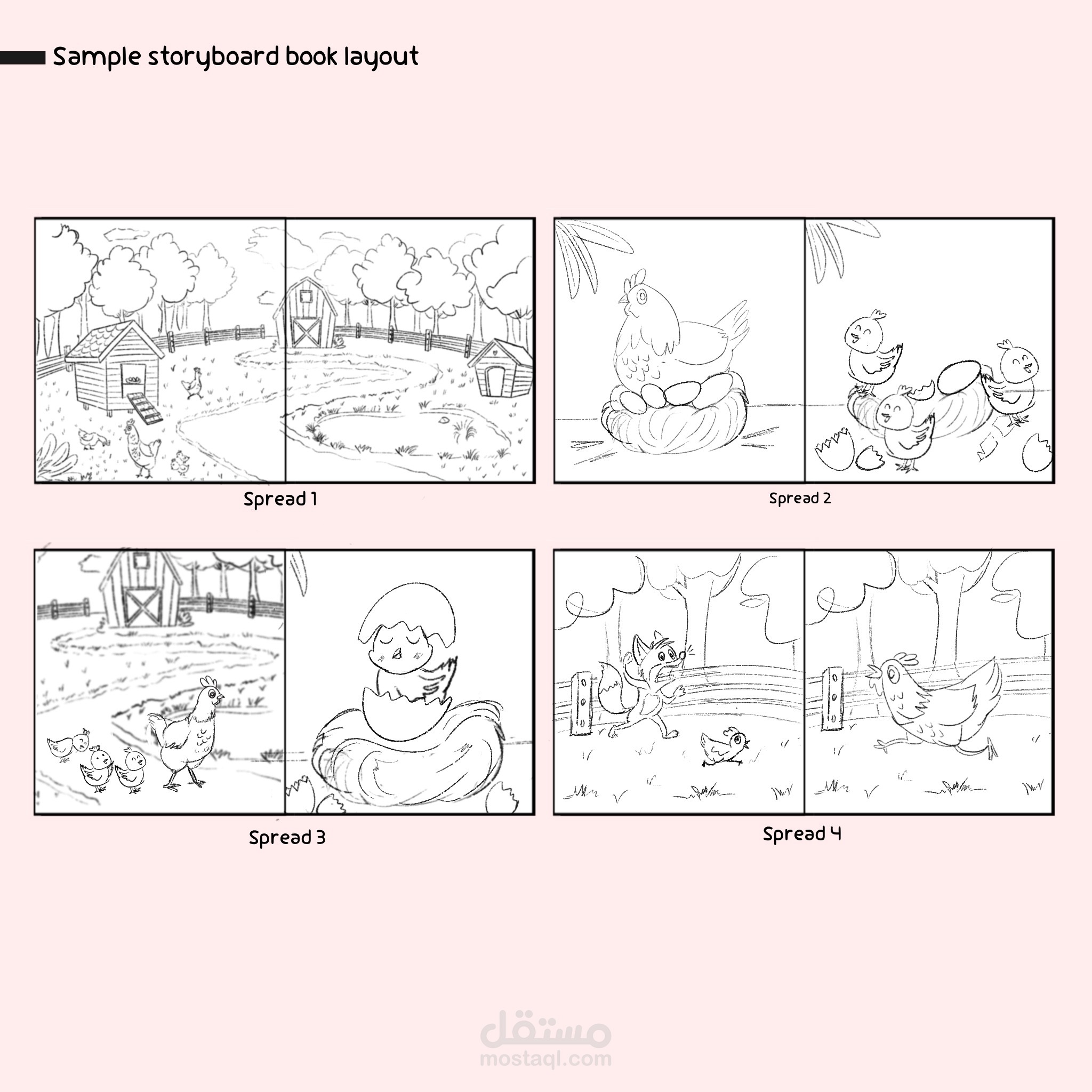 Sample storyboard book layout

Spread 1

Spread 2

Spread 3

Spread 4

مستقل
mostaql.com