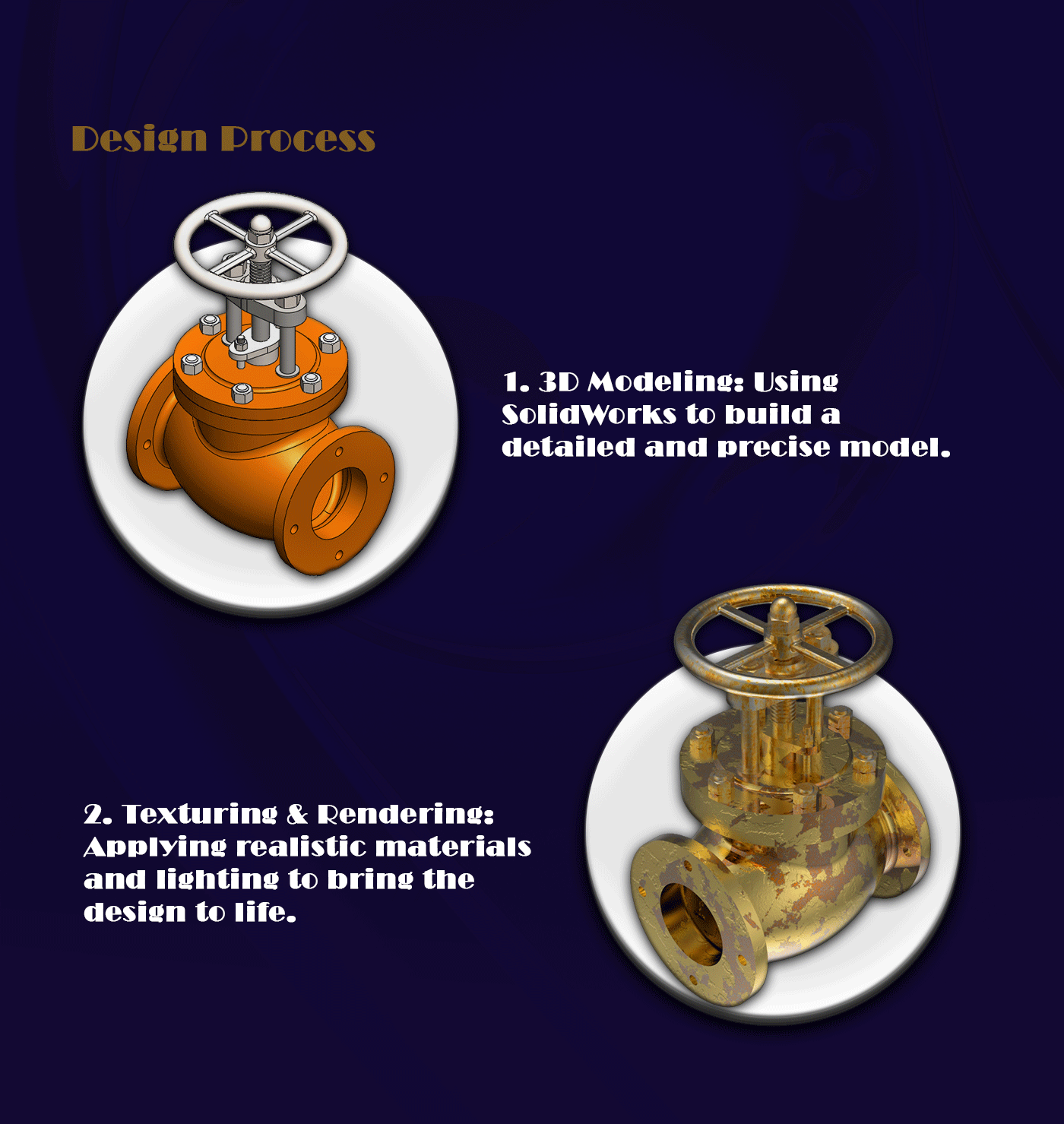 Design Process

1. 3D Modeling: Using SolidWorks to build a detailed and precise model.

2. Texturing & Rendering: Applying realistic materials and lighting to bring the design to life.