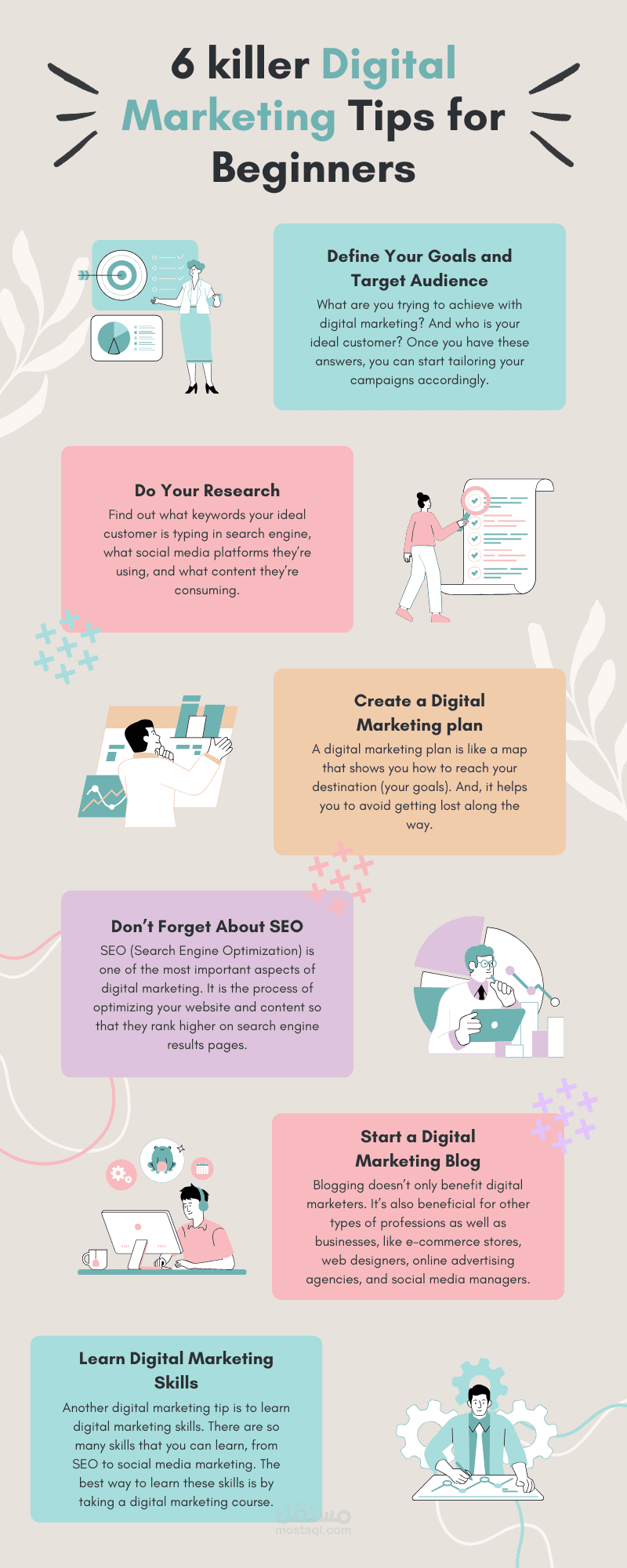 6 killer Digital Marketing Tips for Beginners

Define Your Goals and Target Audience

What are you trying to achieve with digital marketing? And who is your ideal customer? Once you have these answers, you can start tailoring your campaigns accordingly.

Do Your Research

Find out what keywords your ideal customer is typing in search engine, what social media platforms they're using, and what content they're consuming.

Create a Digital Marketing plan

A digital marketing plan is like a map that shows you how to reach your destination (your goals). And, it helps you to avoid getting lost along the way.

Don't Forget About SEO

SEO (Search Engine Optimization) is one of the most important aspects of digital marketing. It is the process of optimizing your website and content so that they rank higher on search engine results pages.

Start a Digital Marketing Blog

Blogging doesn't only benefit digital marketers. It's also beneficial for other types of professions as well as businesses, like e-commerce stores, web designers, online advertising agencies, and social media managers.

Learn Digital Marketing Skills

Another digital marketing tip is to learn digital marketing skills. There are so many skills that you can learn, from SEO to social media marketing. The best way to learn these skills is by taking a digital marketing course.

مستقل
mostaql.com