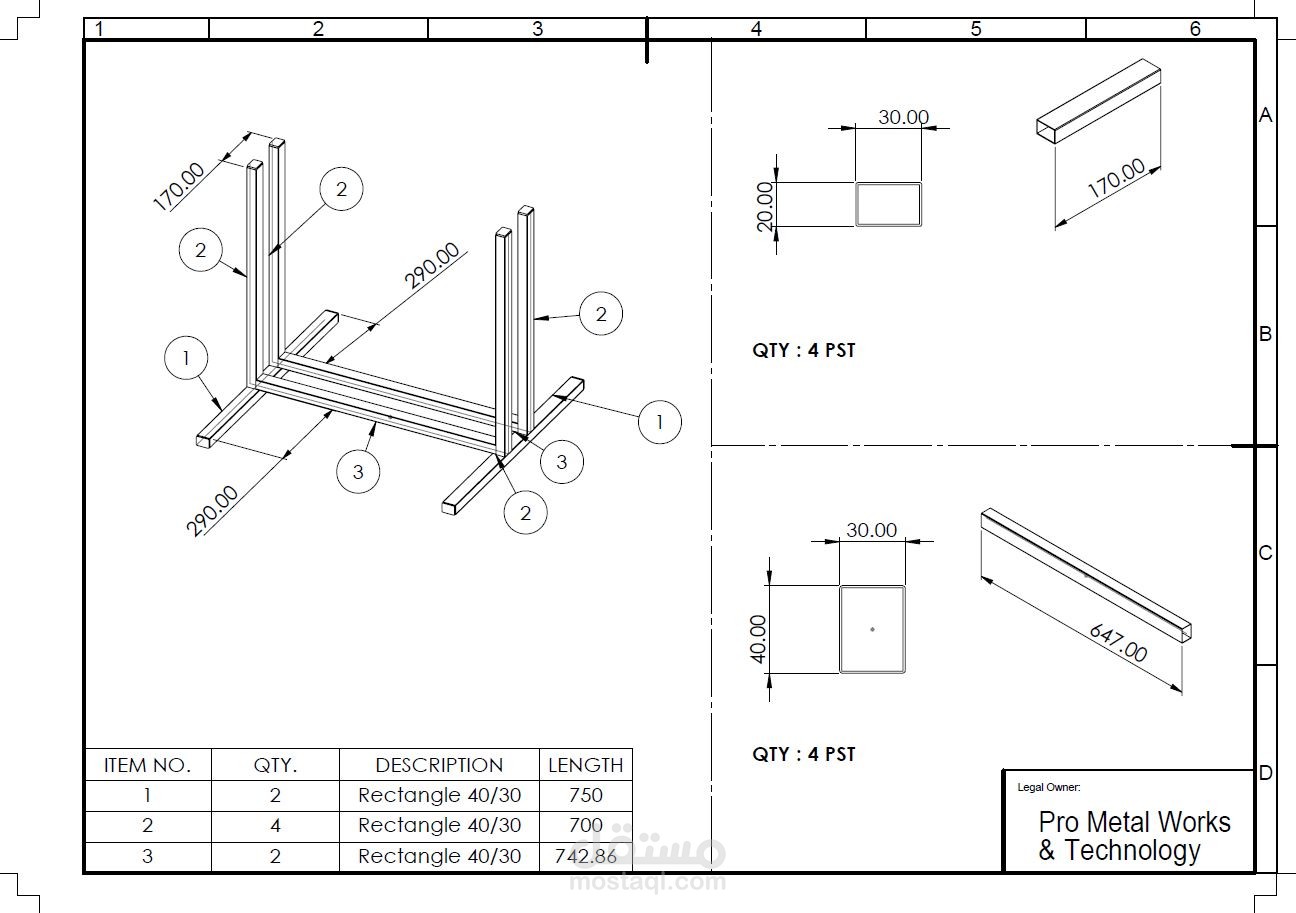 1 2 3 4 5 6

A
B
C
D

170.00

2

2

290.00

2

1

1

3

3

2

290.00

30.00

20.00

170.00

QTY : 4 PST

30.00

40.00

647.00

QTY : 4 PST

| ITEM NO. | QTY. | DESCRIPTION | LENGTH |
|---|---|---|---|
| 1 | 2 | Rectangle 40/30 | 750 |
| 2 | 4 | Rectangle 40/30 | 700 |
| 3 | 2 | Rectangle 40/30 | 742.86 |

Legal Owner:

Pro Metal Works
& Technology

مستقل
mostaql.com