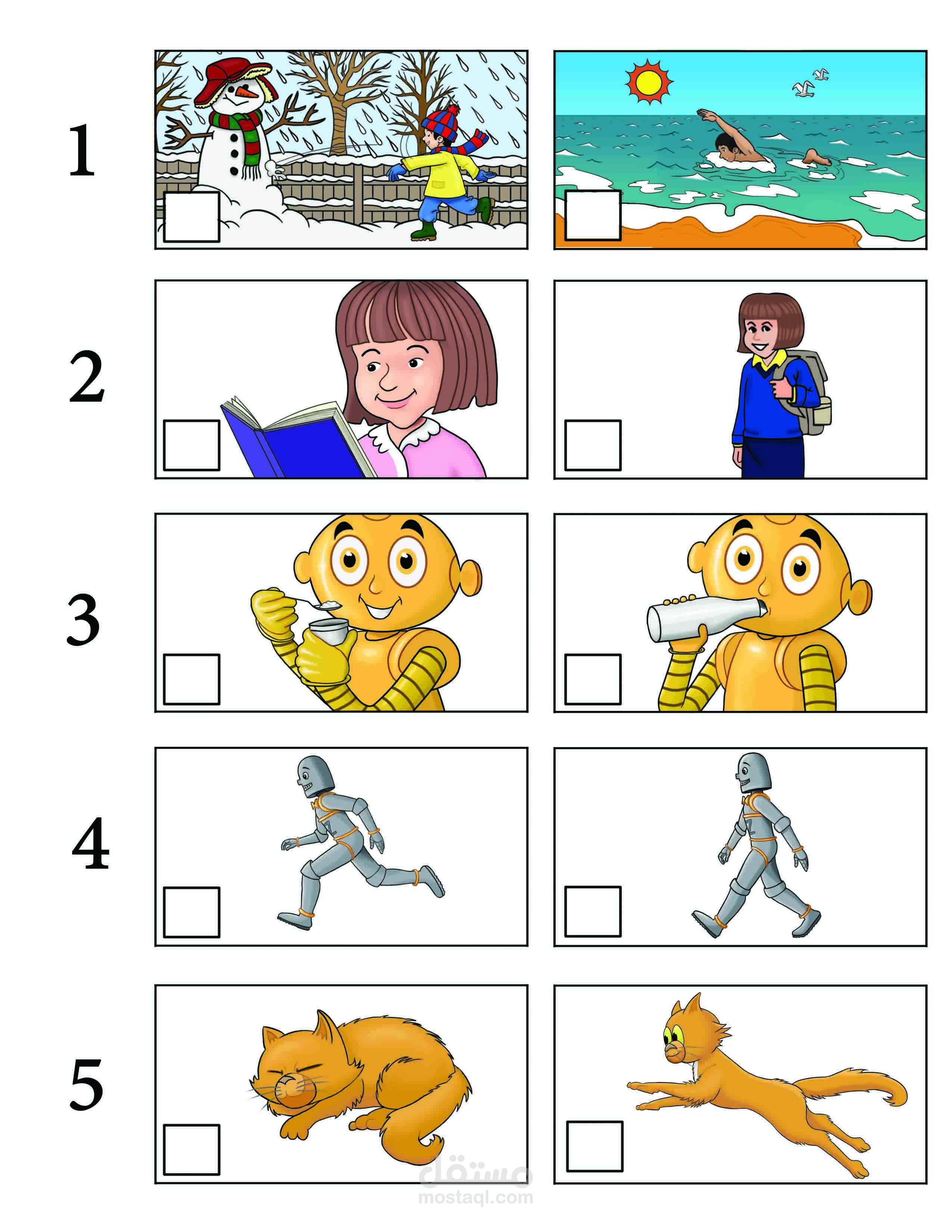 1

2

3

4

5

مستقل
mostaql.com