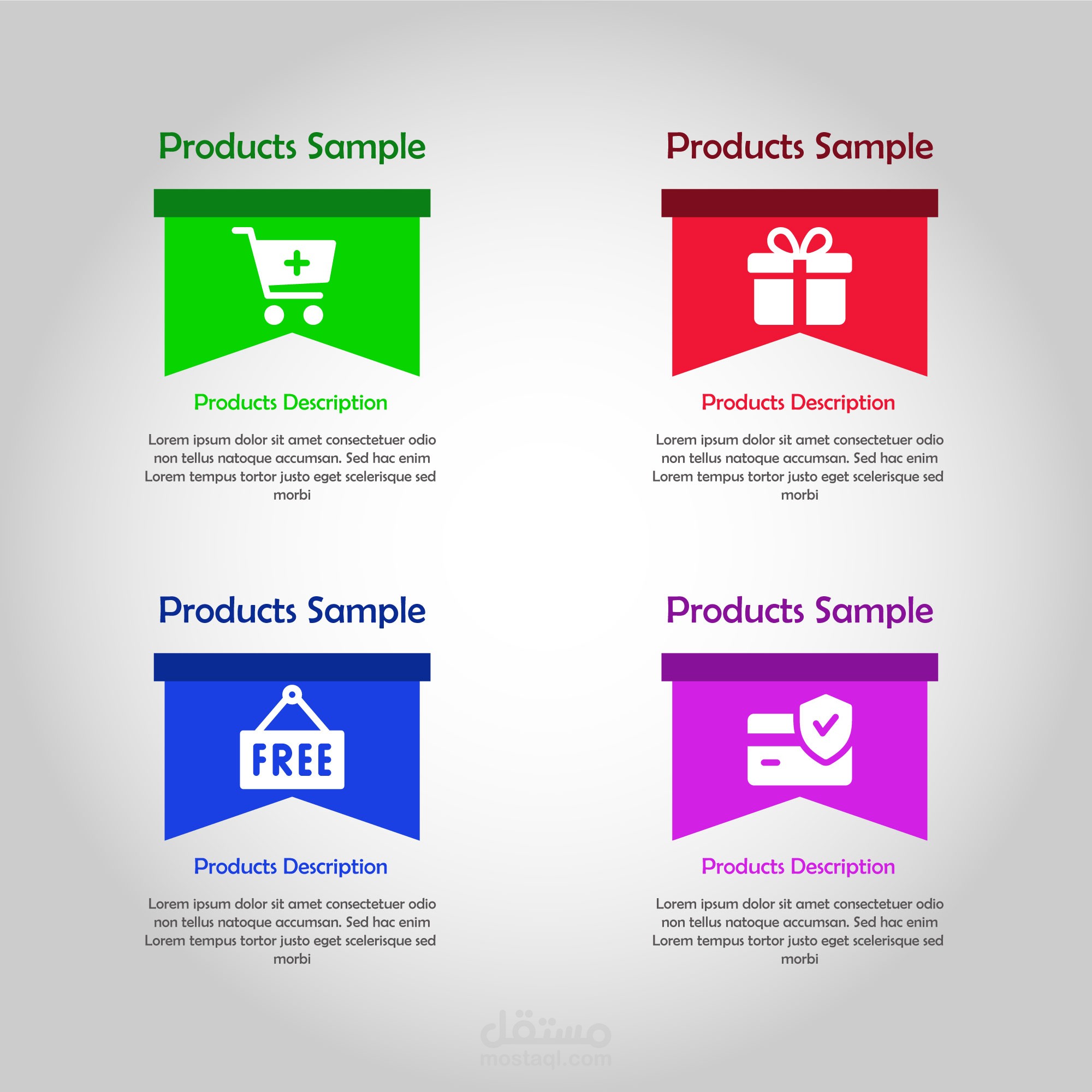 Products Sample

Products Description

Lorem ipsum dolor sit amet consectetuer odio non tellus natoque accumsan. Sed hac enim Lorem tempus tortor justo eget scelerisque sed morbi

Products Sample

Products Description

Lorem ipsum dolor sit amet consectetuer odio non tellus natoque accumsan. Sed hac enim Lorem tempus tortor justo eget scelerisque sed morbi

Products Sample

FREE

Products Description

Lorem ipsum dolor sit amet consectetuer odio non tellus natoque accumsan. Sed hac enim Lorem tempus tortor justo eget scelerisque sed morbi

Products Sample

Products Description

Lorem ipsum dolor sit amet consectetuer odio non tellus natoque accumsan. Sed hac enim Lorem tempus tortor justo eget scelerisque sed morbi

مستقل
mostaql.com