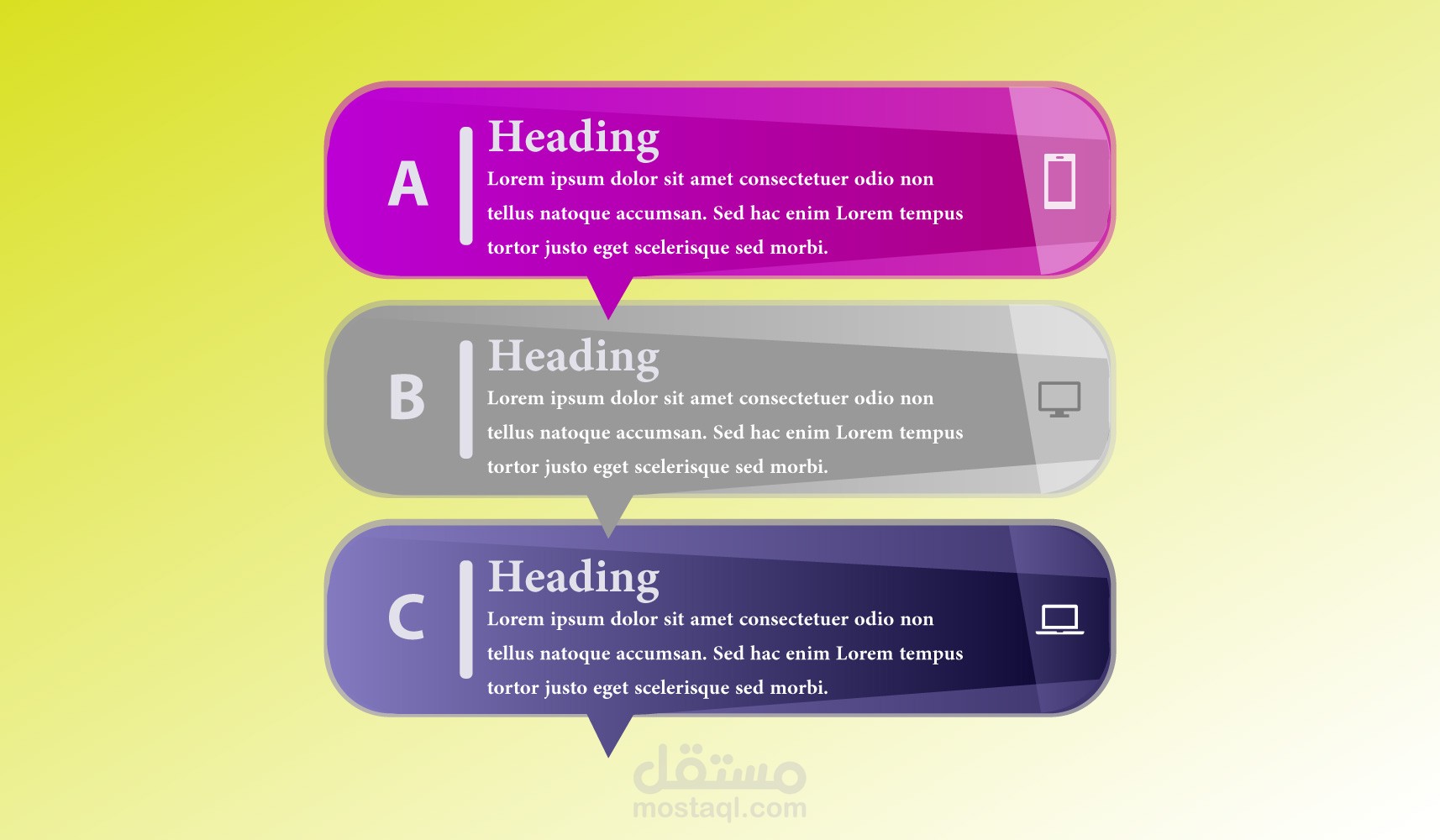 A

Heading

Lorem ipsum dolor sit amet consectetuer odio non tellus natoque accumsan. Sed hac enim Lorem tempus tortor justo eget scelerisque sed morbi.

B

Heading

Lorem ipsum dolor sit amet consectetuer odio non tellus natoque accumsan. Sed hac enim Lorem tempus tortor justo eget scelerisque sed morbi.

C

Heading

Lorem ipsum dolor sit amet consectetuer odio non tellus natoque accumsan. Sed hac enim Lorem tempus tortor justo eget scelerisque sed morbi.

مستقل
mostaql.com