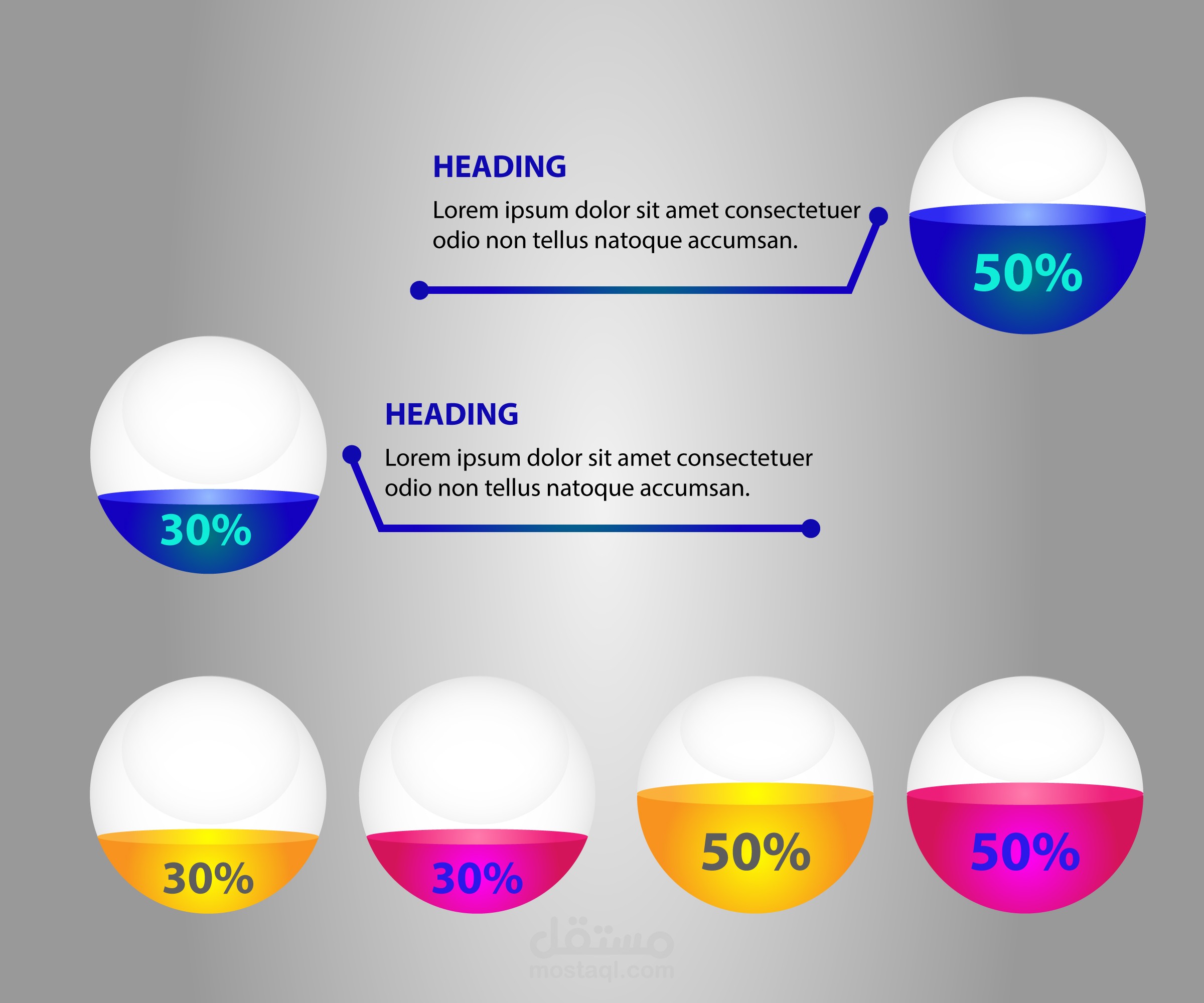 HEADING

Lorem ipsum dolor sit amet consectetuer odio non tellus natoque accumsan.

50%

HEADING

Lorem ipsum dolor sit amet consectetuer odio non tellus natoque accumsan.

30%

30%

30%

50%

50%

مستقل
mostaql.com