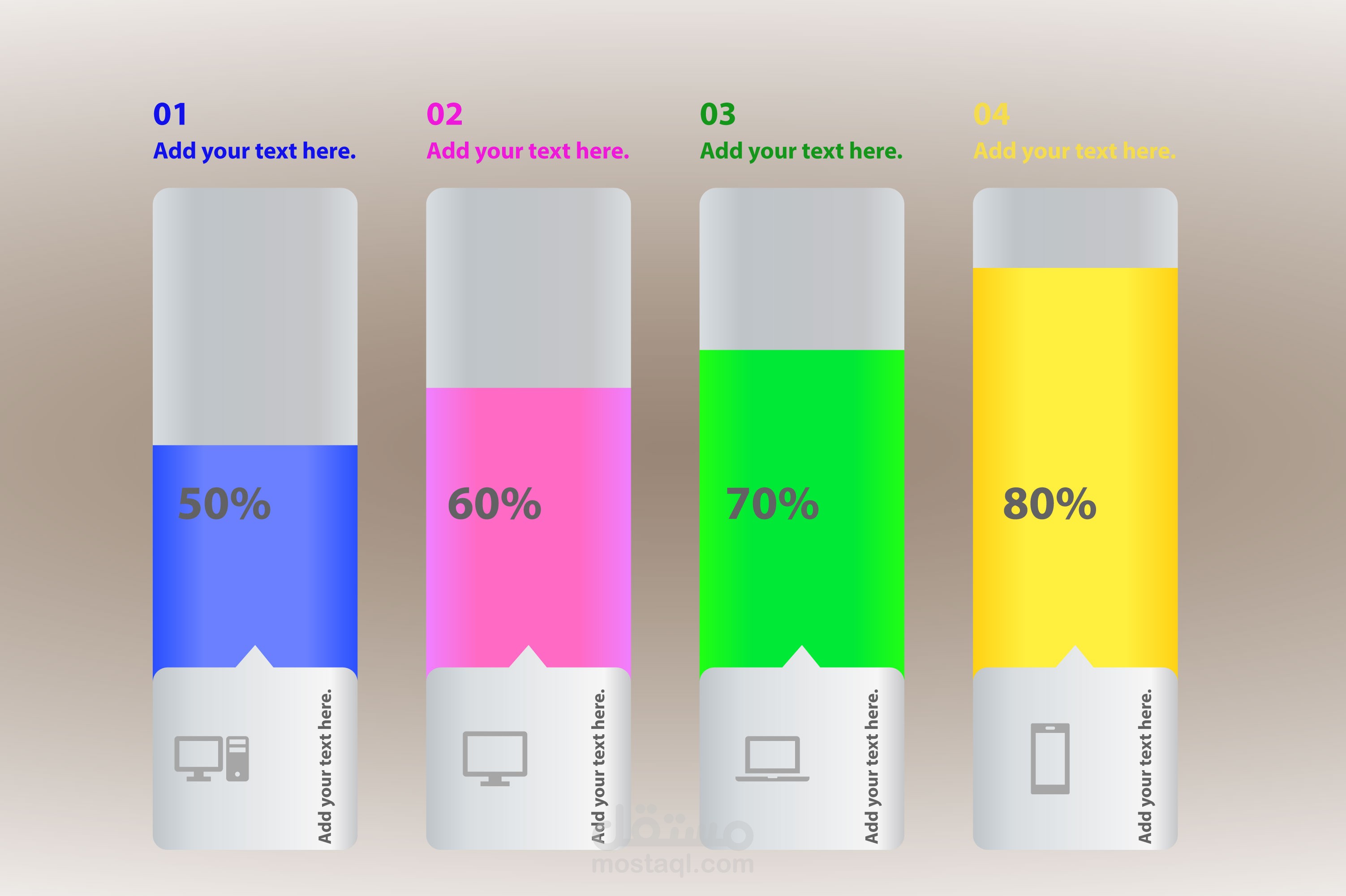 01
Add your text here.

50%

Add your text here.

02
Add your text here.

60%

Add your text here.

03
Add your text here.

70%

Add your text here.

04
Add your text here.

80%

Add your text here.

مستقل
mostaql.com