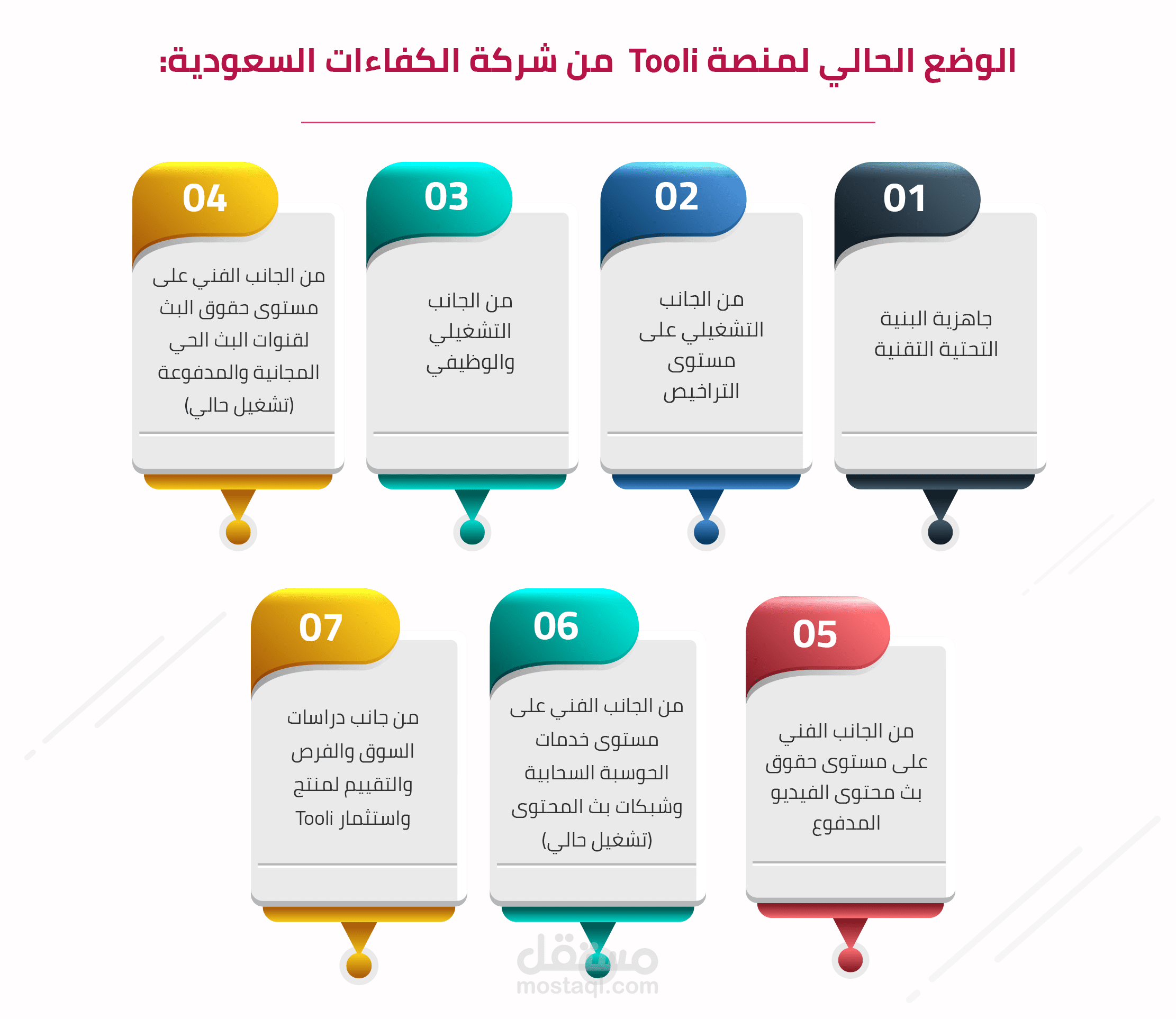 الوضع الحالي لمنصة Tooli من شركة الكفاءات السعودية:

01
جاهزية البنية التحتية التقنية

02
من الجانب التشغيلي على مستوى التراخيص

03
من الجانب التشغيلي والوظيفي

04
من الجانب الفني على مستوى حقوق البث لقنوات البث الحي المجانية والمدفوعة (تشغيل حالي)

05
من الجانب الفني على مستوى حقوق بث محتوى الفيديو المدفوع

06
من الجانب الفني على مستوى خدمات الحوسبة السحابية وشبكات بث المحتوى (تشغيل حالي)

07
من جانب دراسات السوق والفرص والتقييم لمنتج واستثمار Tooli

مستقل
mostaql.com