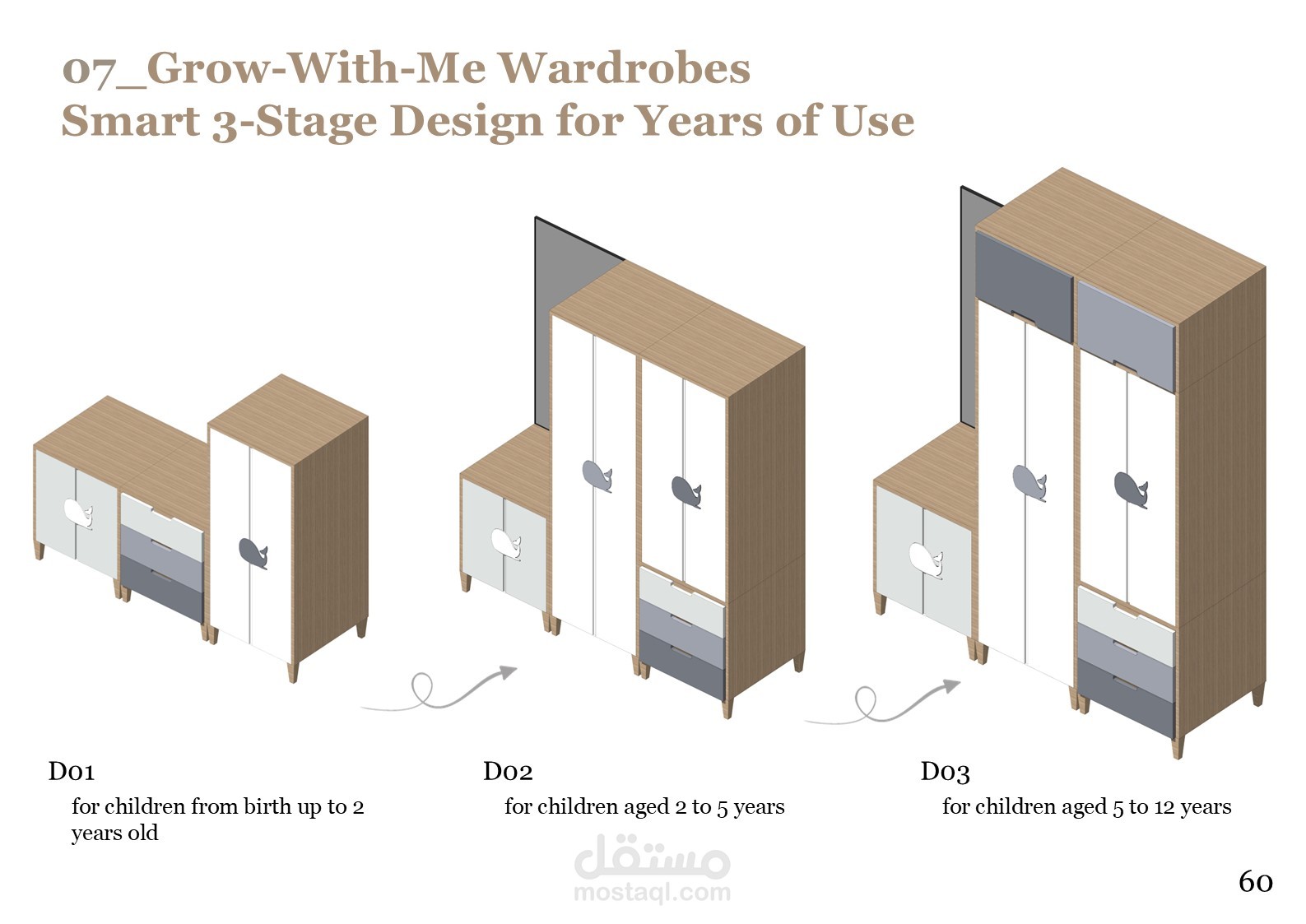 07_Grow-With-Me Wardrobes
Smart 3-Stage Design for Years of Use

D01
for children from birth up to 2 years old

D02
for children aged 2 to 5 years

D03
for children aged 5 to 12 years

مستقل
mostaql.com

60