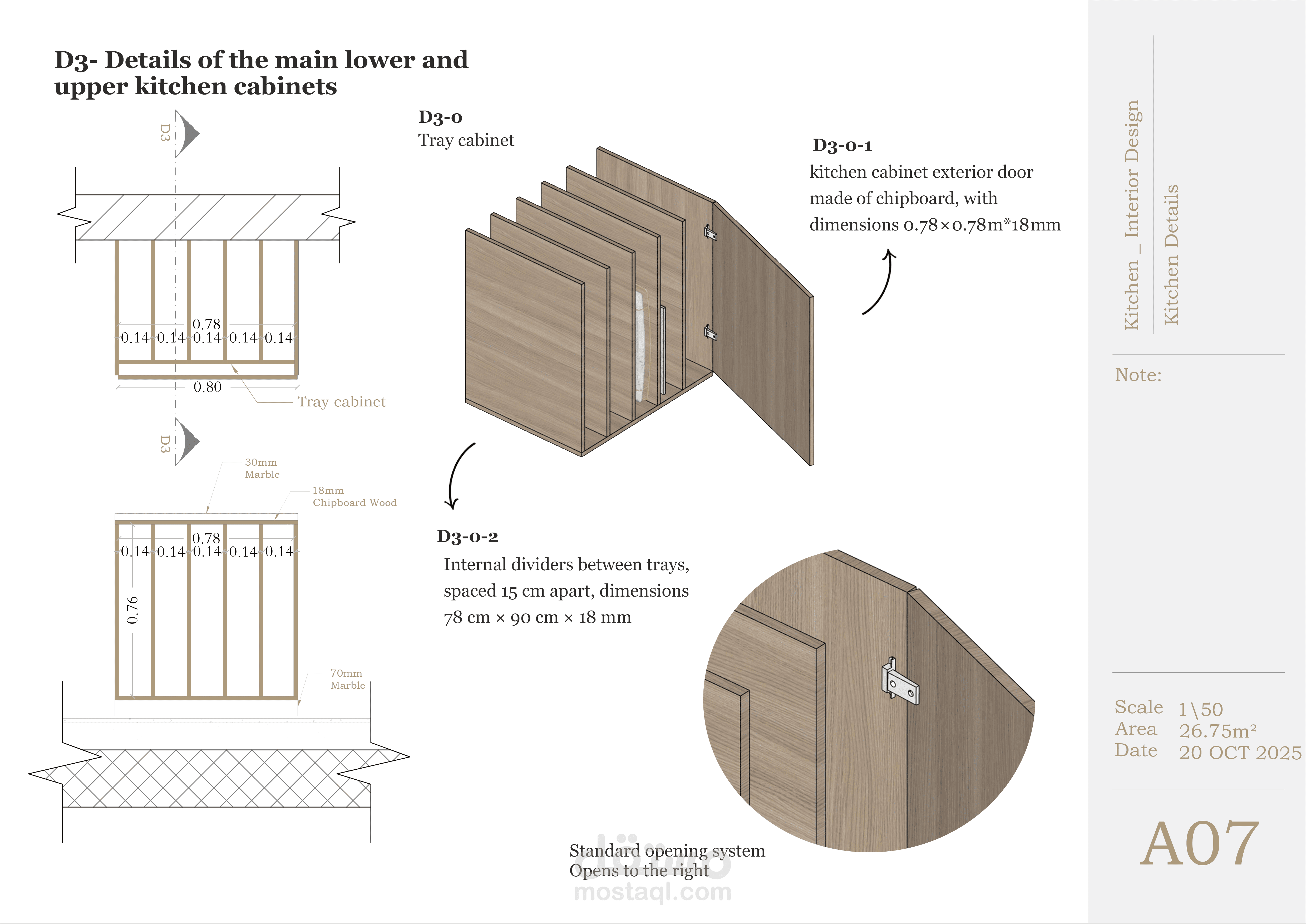 D3- Details of the main lower and upper kitchen cabinets

D3

0.78
0.14 0.14 0.14 0.14 0.14
0.80
Tray cabinet

D3

30mm
Marble

18mm
Chipboard Wood

0.78
0.14 0.14 0.14 0.14 0.14
0.76

70mm
Marble

D3-0
Tray cabinet

D3-0-1
kitchen cabinet exterior door made of chipboard, with dimensions 0.78×0.78m*18mm

D3-0-2
Internal dividers between trays, spaced 15 cm apart, dimensions 78 cm × 90 cm × 18 mm

Standard opening system
Opens to the right

مستقل
mostaql.com

Kitchen _ Interior Design
Kitchen Details

Note:

Scale 1\50
Area 26.75m²
Date 20 OCT 2025

A07