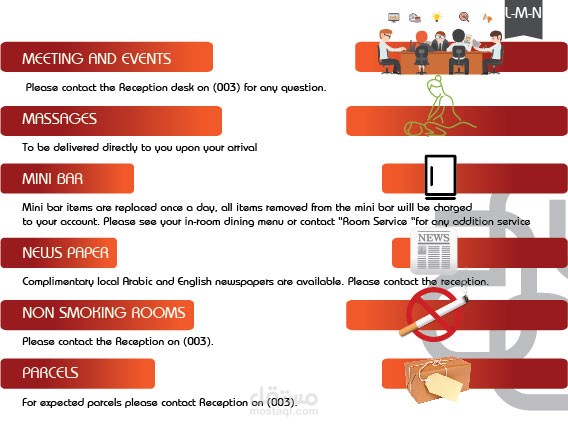 L-M-N

MEETING AND EVENTS

Please contact the Reception desk on (003) for any question.

MASSAGES

To be delivered directly to you upon your arrival

MINI BAR

Mini bar items are replaced once a day, all items removed from the mini bar will be charged to your account. Please see your in-room dining menu or contact "Room Service "for any addition service

NEWS PAPER

NEWS

Complimentary local Arabic and English newspapers are available. Please contact the reception.

NON SMOKING ROOMS

Please contact the Reception on (003).

PARCELS

For expected parcels please contact Reception on (003).

مستقل
mostaql.com