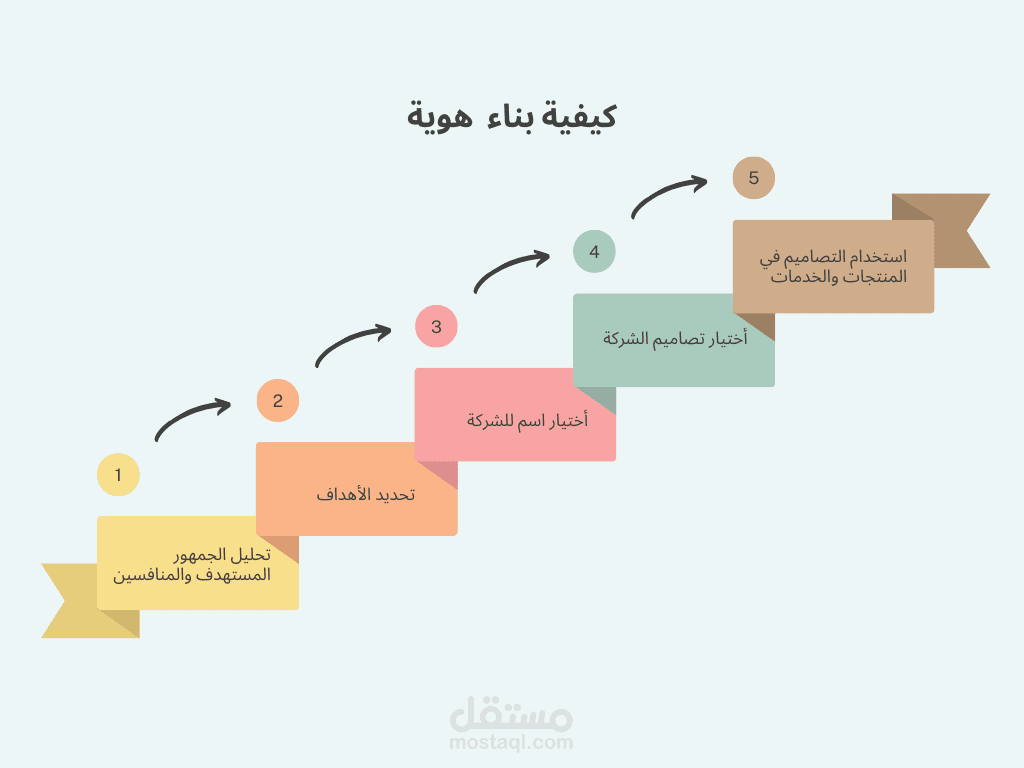 كيفية بناء هوية

1

تحليل الجمهور المستهدف والمنافسين

2

تحديد الأهداف

3

أختيار اسم للشركة

4

أختيار تصاميم الشركة

5

استخدام التصاميم في المنتجات والخدمات

مستقل
mostaql.com