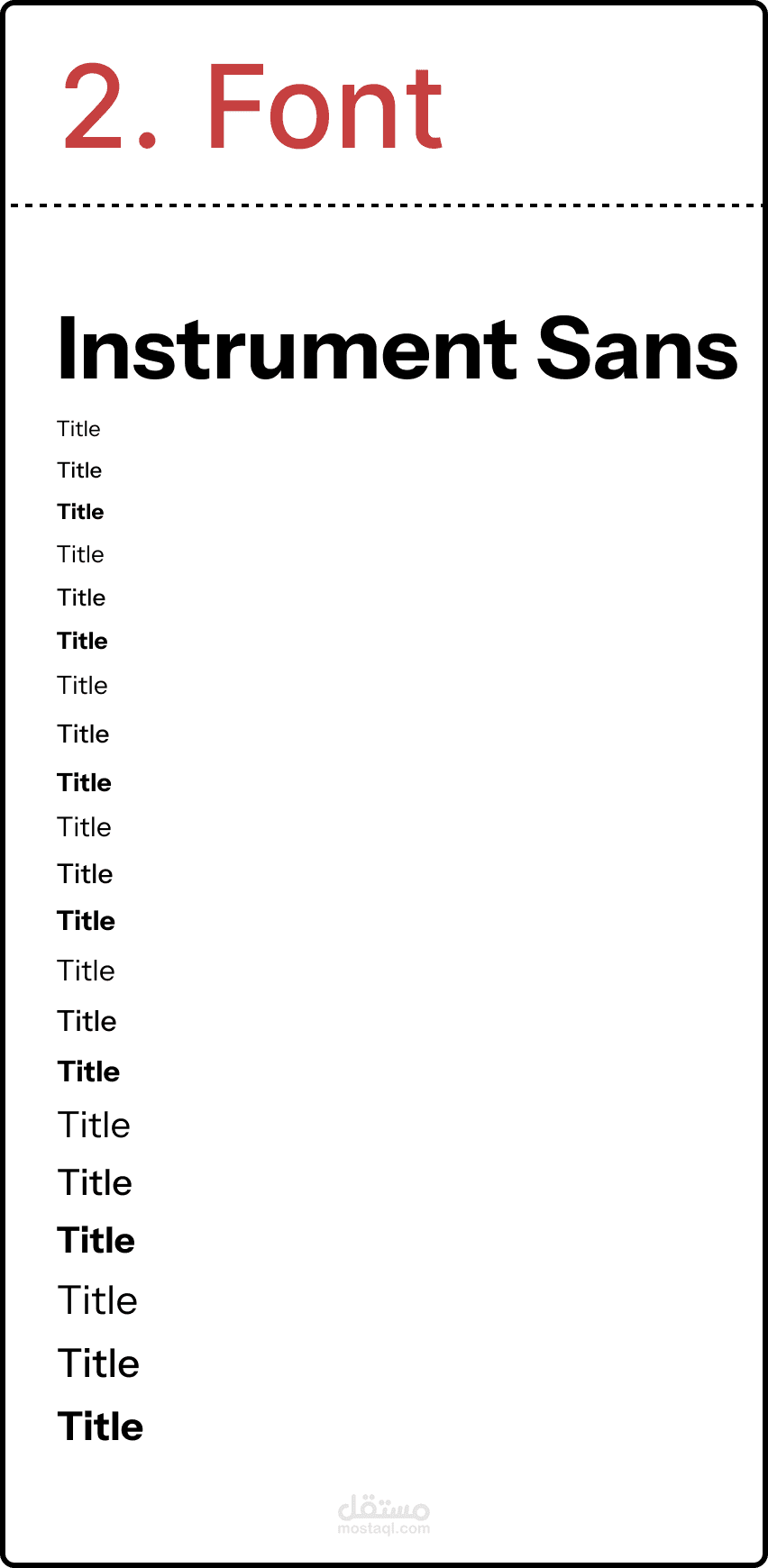 2. Font

Instrument Sans

Title
Title
Title
Title
Title
Title
Title
Title
Title
Title
Title
Title
Title
Title
Title
Title
Title
Title
Title
Title
Title

مستقل
mostaql.com