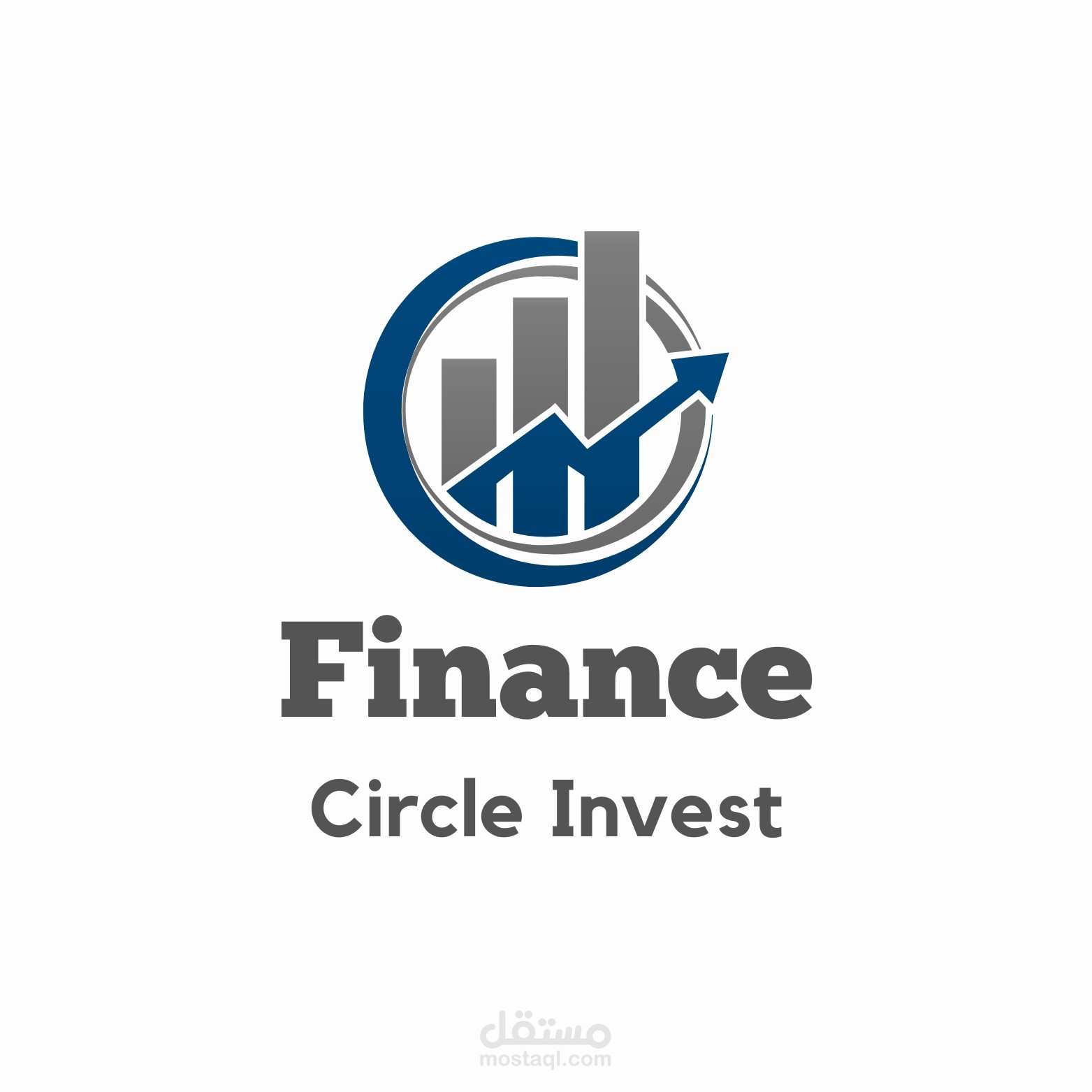 Finance

Circle Invest

مستقل
mostaql.com