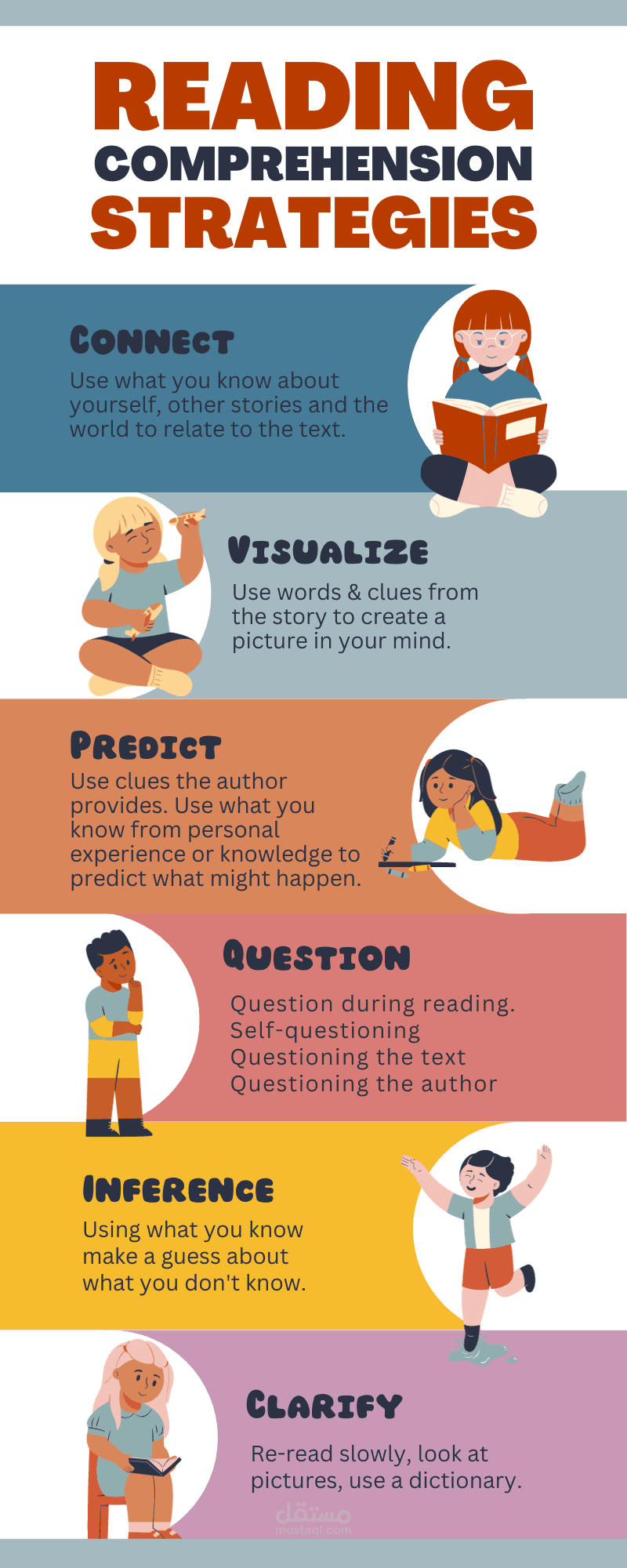 READING
COMPREHENSION
STRATEGIES

CONNECT
Use what you know about yourself, other stories and the world to relate to the text.

VISUALIZE
Use words & clues from the story to create a picture in your mind.

PREDICT
Use clues the author provides. Use what you know from personal experience or knowledge to predict what might happen.

QUESTION
Question during reading.
Self-questioning
Questioning the text
Questioning the author

INFERENCE
Using what you know make a guess about what you don't know.

CLARIFY
Re-read slowly, look at pictures, use a dictionary.

مستقل
mostaql.com