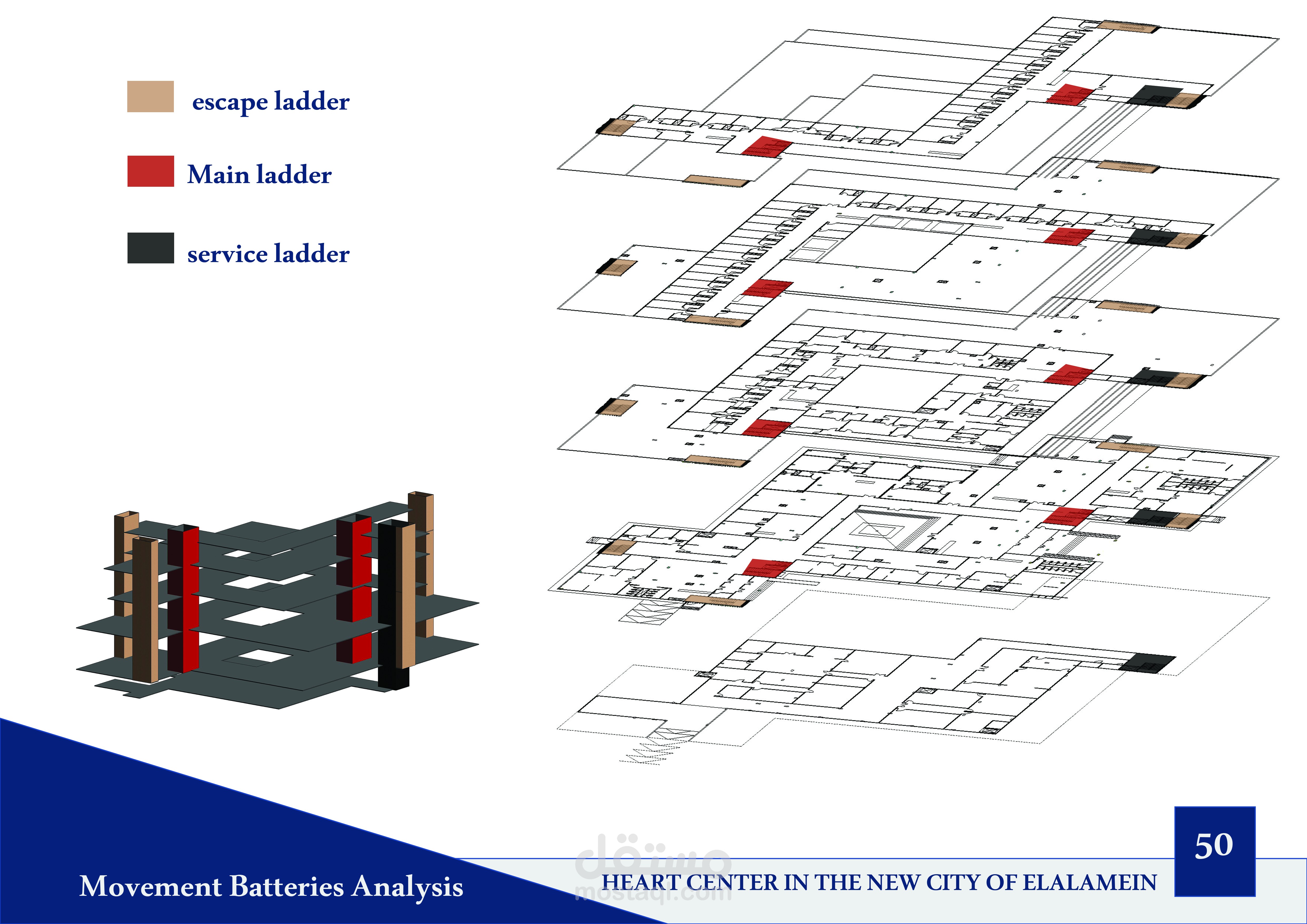 escape ladder

Main ladder

service ladder

Movement Batteries Analysis

مستقل
mostaql.com

HEART CENTER IN THE NEW CITY OF ELALAMEIN

50