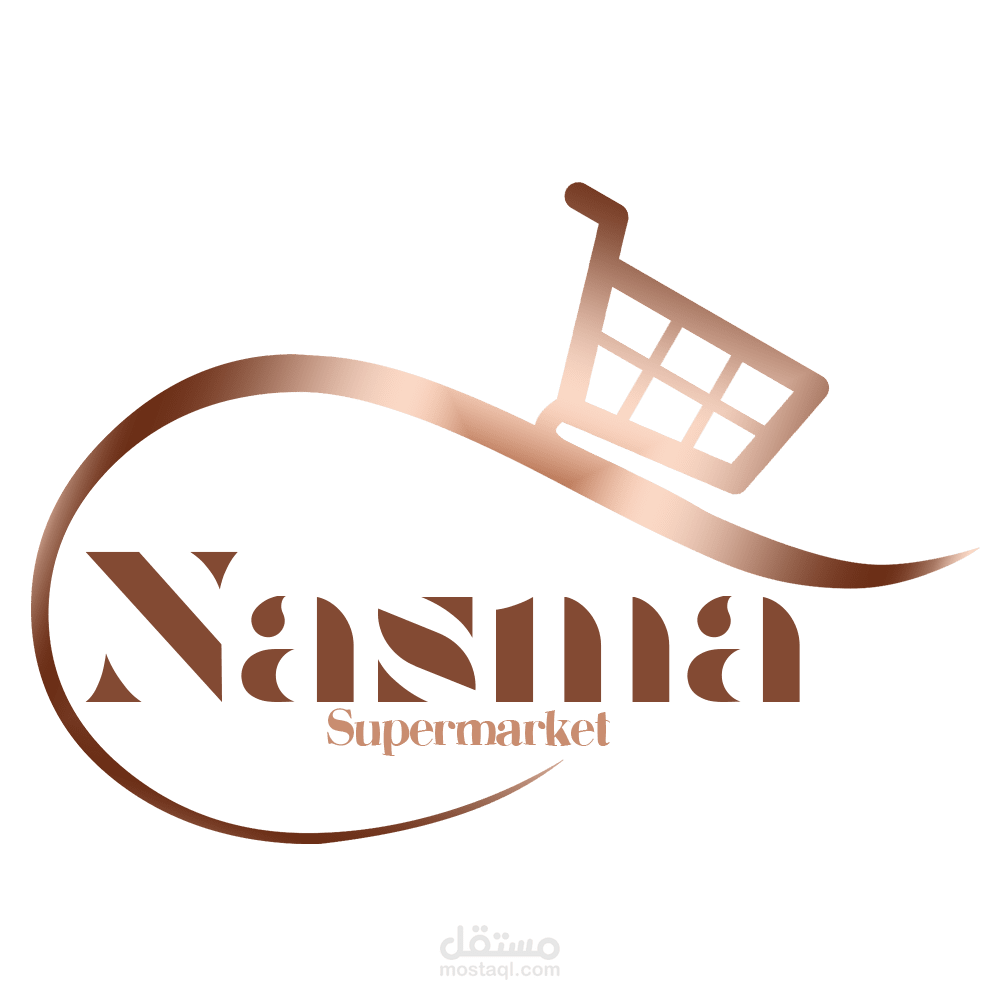 Nasma
Supermarket

مستقل
mostaql.com