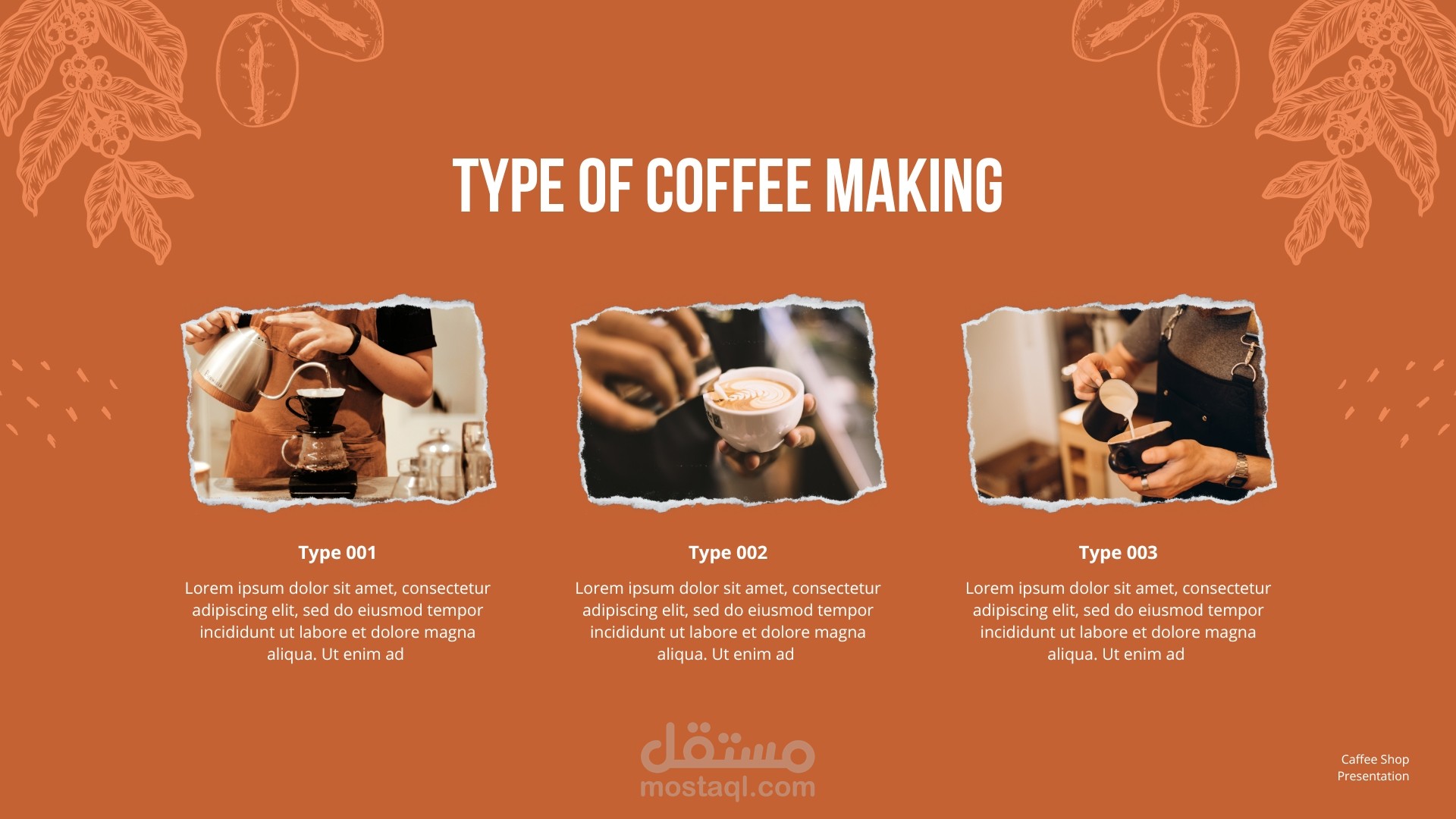 TYPE OF COFFEE MAKING

Type 001

Lorem ipsum dolor sit amet, consectetur adipiscing elit, sed do eiusmod tempor incididunt ut labore et dolore magna aliqua. Ut enim ad

Type 002

Lorem ipsum dolor sit amet, consectetur adipiscing elit, sed do eiusmod tempor incididunt ut labore et dolore magna aliqua. Ut enim ad

Type 003

Lorem ipsum dolor sit amet, consectetur adipiscing elit, sed do eiusmod tempor incididunt ut labore et dolore magna aliqua. Ut enim ad

مستقل
mostaql.com

Caffee Shop
Presentation