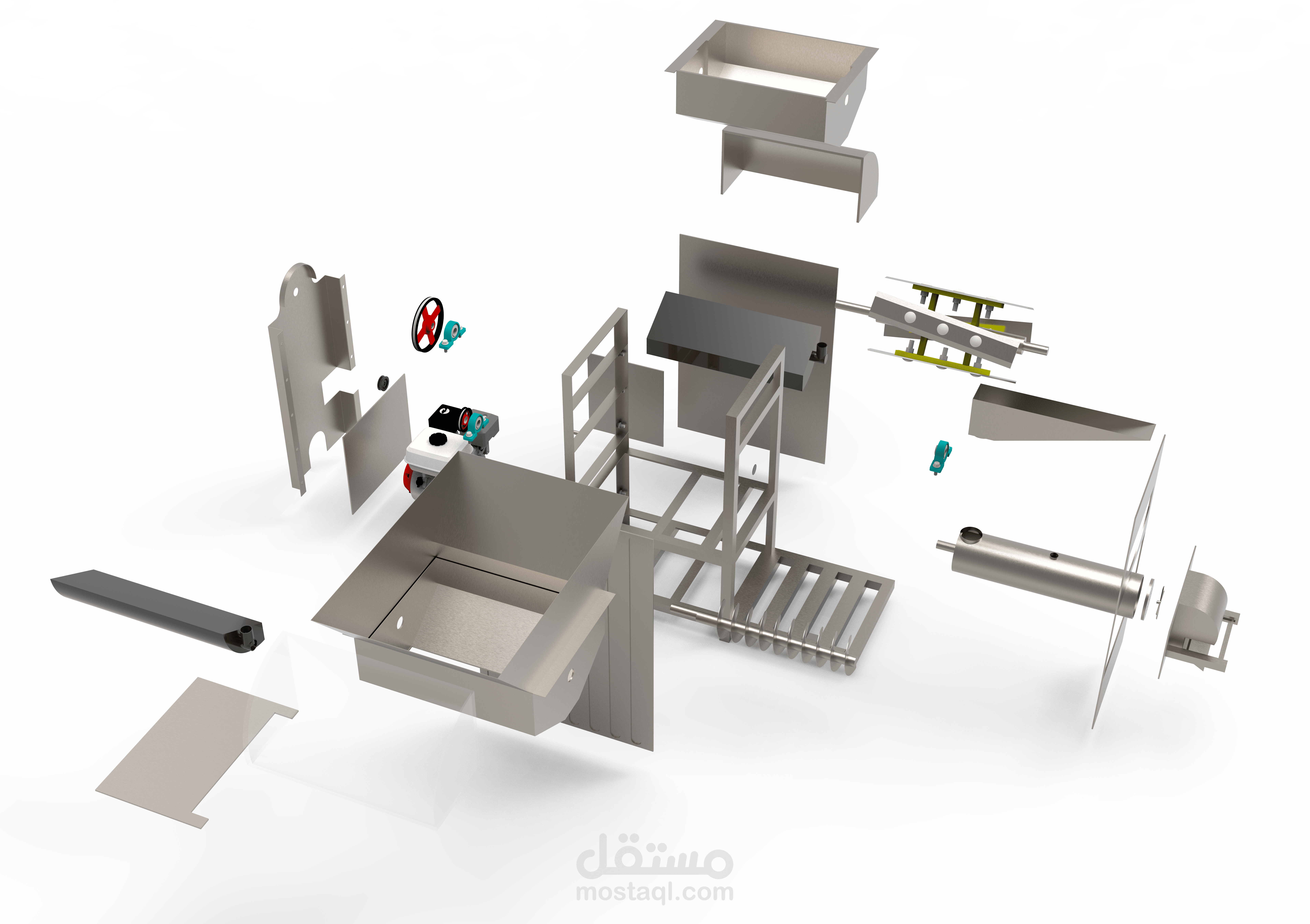 مستقل
mostaql.com