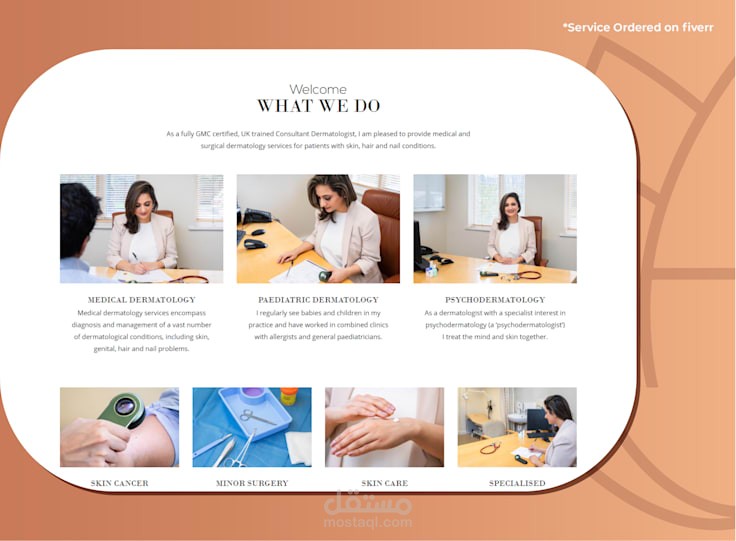 *Service Ordered on fiverr

Welcome
WHAT WE DO

As a fully GMC certified, UK trained Consultant Dermatologist, I am pleased to provide medical and surgical dermatology services for patients with skin, hair and nail conditions.

MEDICAL DERMATOLOGY
Medical dermatology services encompass diagnosis and management of a vast number of dermatological conditions, including skin, genital, hair and nail problems.

PAEDIATRIC DERMATOLOGY
I regularly see babies and children in my practice and have worked in combined clinics with allergists and general paediatricians.

PSYCHODERMATOLOGY
As a dermatologist with a specialist interest in psychodermatology (a 'psychodermatologist') I treat the mind and skin together.

SKIN CANCER

MINOR SURGERY

SKIN CARE

SPECIALISED

مستقل
mostaql.com