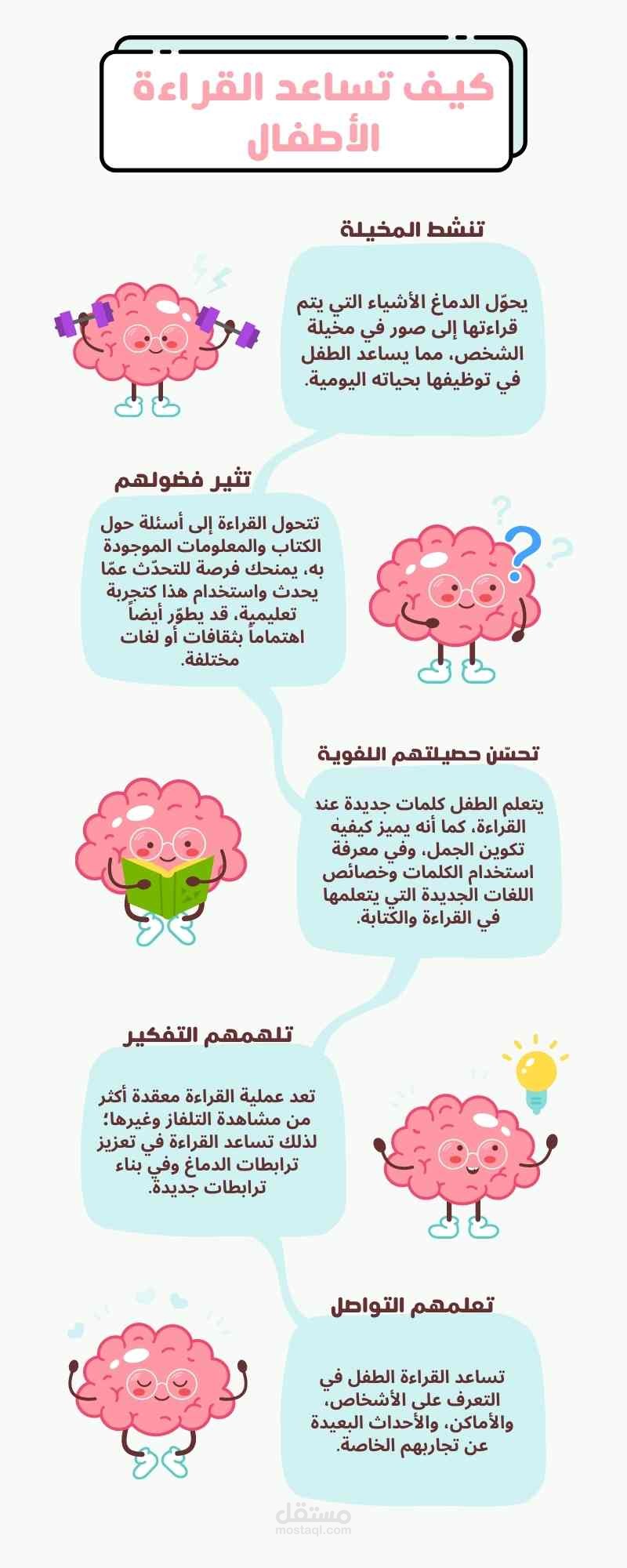 كيف تساعد القراءة الأطفال

تنشط المخيلة

يحوّل الدماغ الأشياء التي يتم قراءتها إلى صور في مخيلة الشخص، مما يساعد الطفل في توظيفها بحياته اليومية.

تثير فضولهم

تتحول القراءة إلى أسئلة حول الكتاب والمعلومات الموجودة به، يمنحك فرصة للتحدّث عمّا يحدث واستخدام هذا كتجربة تعليمية، قد يطوّر أيضاً اهتماماً بثقافات أو لغات مختلفة.

تحسّن حصيلتهم اللغوية

يتعلم الطفل كلمات جديدة عند القراءة، كما أنه يميز كيفية تكوين الجمل، وفي معرفة استخدام الكلمات وخصائص اللغات الجديدة التي يتعلمها في القراءة والكتابة.

تلهمهم التفكير

تعد عملية القراءة معقدة أكثر من مشاهدة التلفاز وغيرها؛ لذلك تساعد القراءة في تعزيز ترابطات الدماغ وفي بناء ترابطات جديدة.

تعلمهم التواصل

تساعد القراءة الطفل في التعرف على الأشخاص، والأماكن، والأحداث البعيدة عن تجاربهم الخاصة.

مستقل
mostaql.com