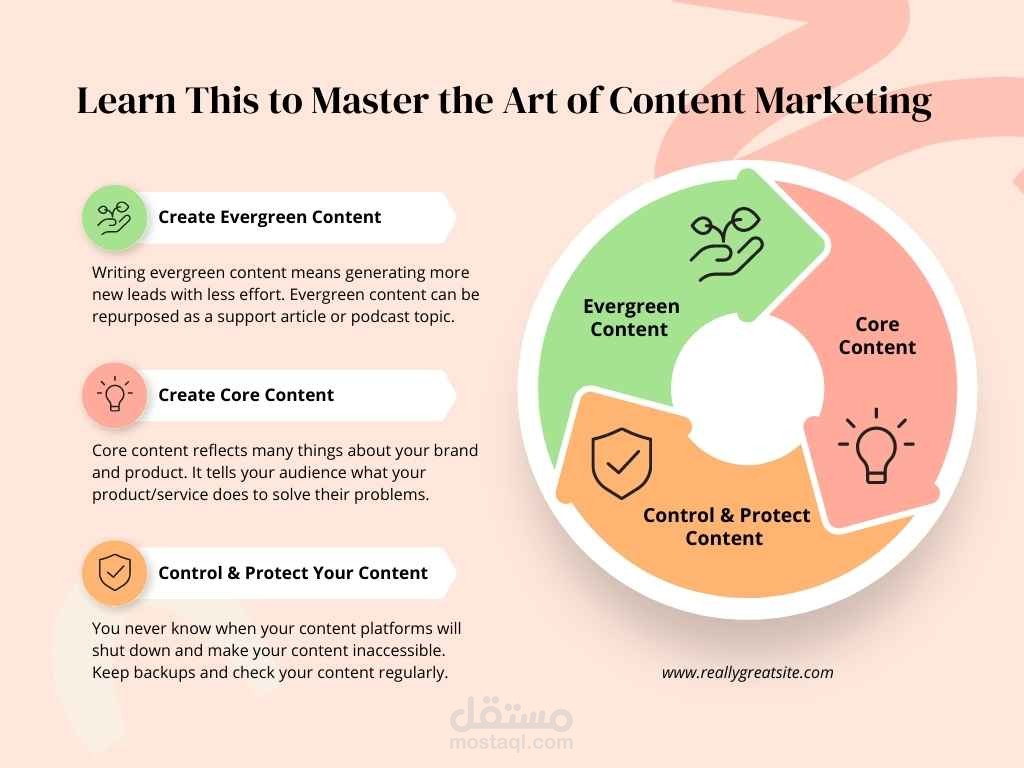 Learn This to Master the Art of Content Marketing

Create Evergreen Content

Writing evergreen content means generating more new leads with less effort. Evergreen content can be repurposed as a support article or podcast topic.

Create Core Content

Core content reflects many things about your brand and product. It tells your audience what your product/service does to solve their problems.

Control & Protect Your Content

You never know when your content platforms will shut down and make your content inaccessible. Keep backups and check your content regularly.

Evergreen Content

Core Content

Control & Protect Content

www.reallygreatsite.com

مستقل
mostaql.com