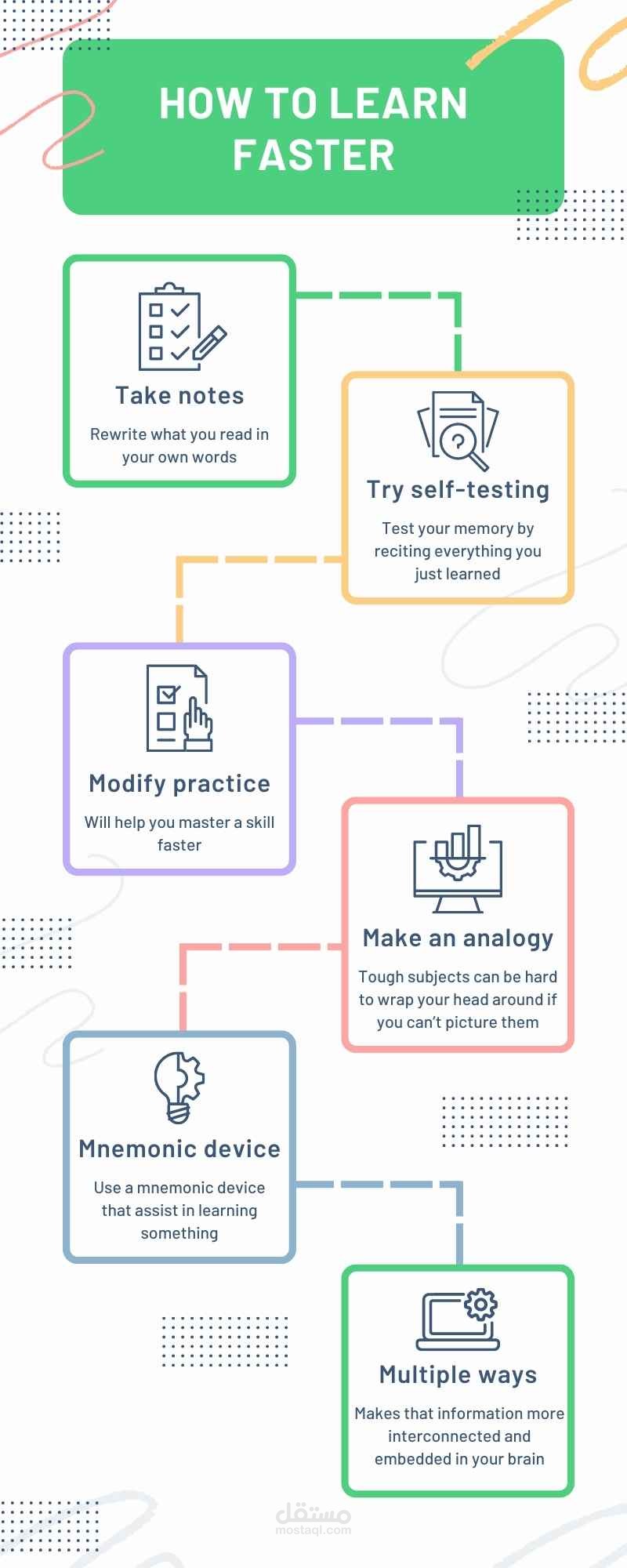 HOW TO LEARN FASTER

Take notes

Rewrite what you read in your own words

Try self-testing

Test your memory by reciting everything you just learned

Modify practice

Will help you master a skill faster

Make an analogy

Tough subjects can be hard to wrap your head around if you can't picture them

Mnemonic device

Use a mnemonic device that assist in learning something

Multiple ways

Makes that information more interconnected and embedded in your brain

مستقل
mostaql.com