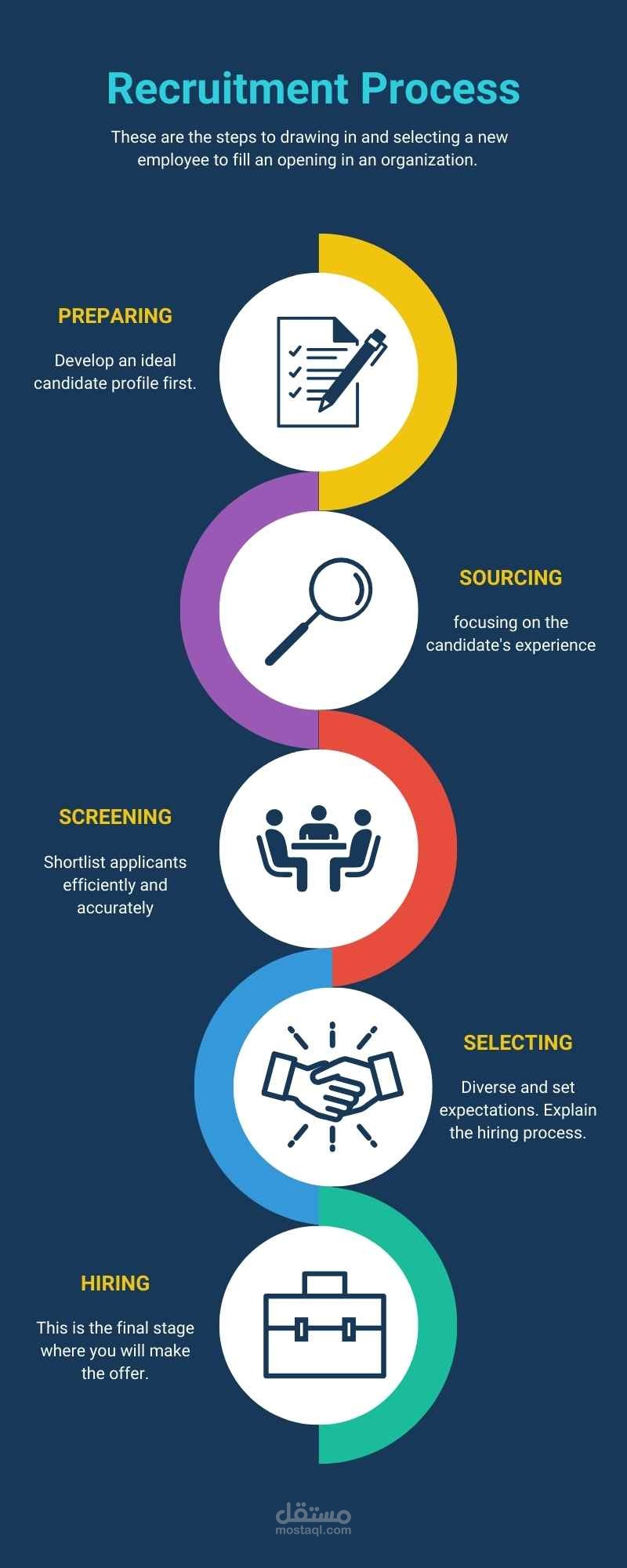 Recruitment Process

These are the steps to drawing in and selecting a new employee to fill an opening in an organization.

PREPARING

Develop an ideal candidate profile first.

SOURCING

focusing on the candidate's experience

SCREENING

Shortlist applicants efficiently and accurately

SELECTING

Diverse and set expectations. Explain the hiring process.

HIRING

This is the final stage where you will make the offer.

مستقل
mostaql.com