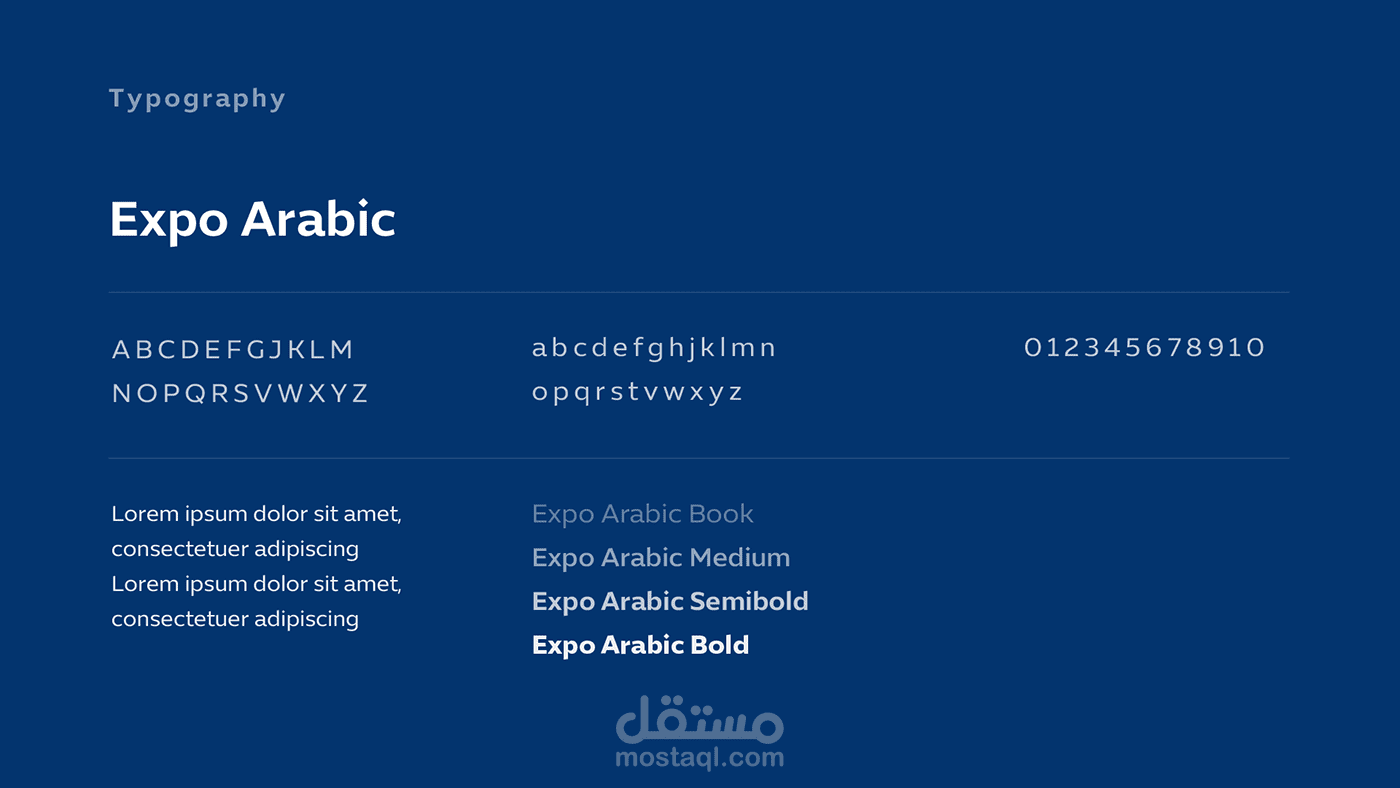 Typography

Expo Arabic

ABCDEFGJKLM
NOPQRSVWXYZ

abcdefghjklmn
opqrstvwxyz

012345678910

Lorem ipsum dolor sit amet, consectetuer adipiscing Lorem ipsum dolor sit amet, consectetuer adipiscing

Expo Arabic Book
Expo Arabic Medium
Expo Arabic Semibold
Expo Arabic Bold

مستقل
mostaql.com