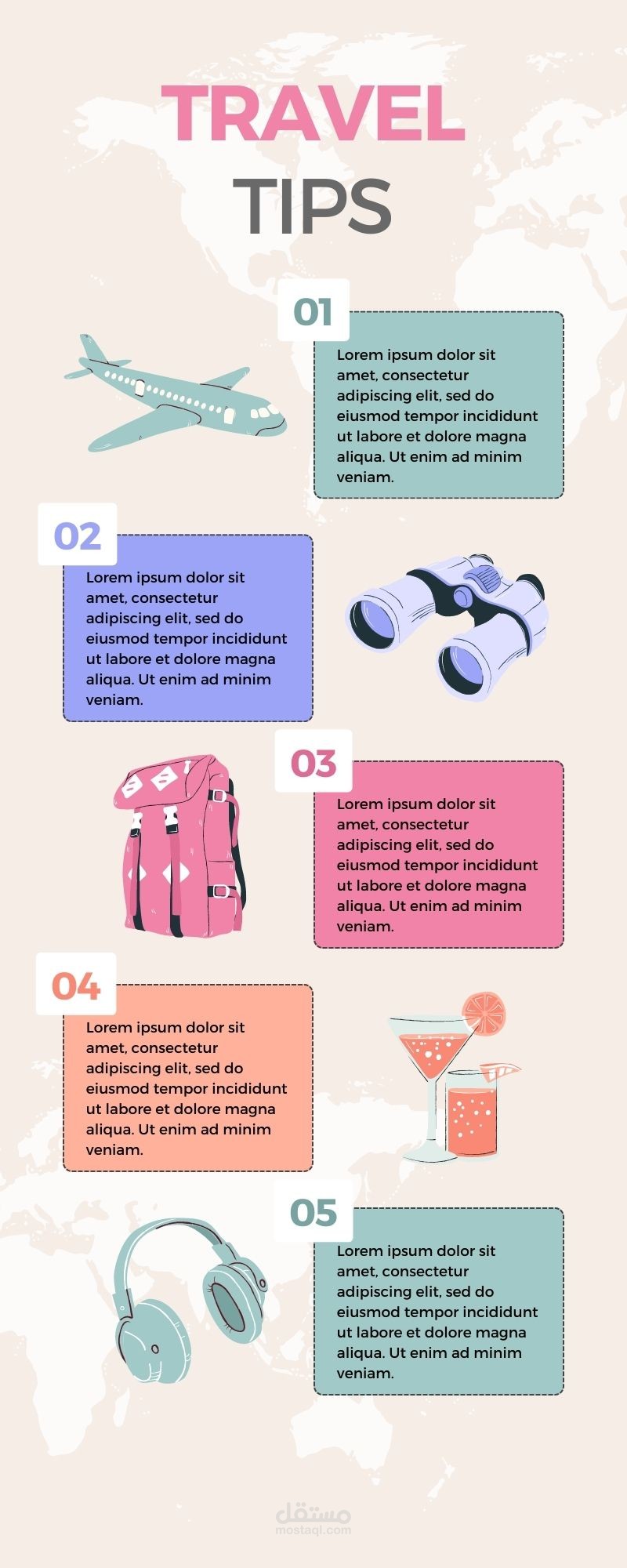 TRAVEL
TIPS

01

Lorem ipsum dolor sit amet, consectetur adipiscing elit, sed do eiusmod tempor incididunt ut labore et dolore magna aliqua. Ut enim ad minim veniam.

02

Lorem ipsum dolor sit amet, consectetur adipiscing elit, sed do eiusmod tempor incididunt ut labore et dolore magna aliqua. Ut enim ad minim veniam.

03

Lorem ipsum dolor sit amet, consectetur adipiscing elit, sed do eiusmod tempor incididunt ut labore et dolore magna aliqua. Ut enim ad minim veniam.

04

Lorem ipsum dolor sit amet, consectetur adipiscing elit, sed do eiusmod tempor incididunt ut labore et dolore magna aliqua. Ut enim ad minim veniam.

05

Lorem ipsum dolor sit amet, consectetur adipiscing elit, sed do eiusmod tempor incididunt ut labore et dolore magna aliqua. Ut enim ad minim veniam.

مستقل
mostaql.com