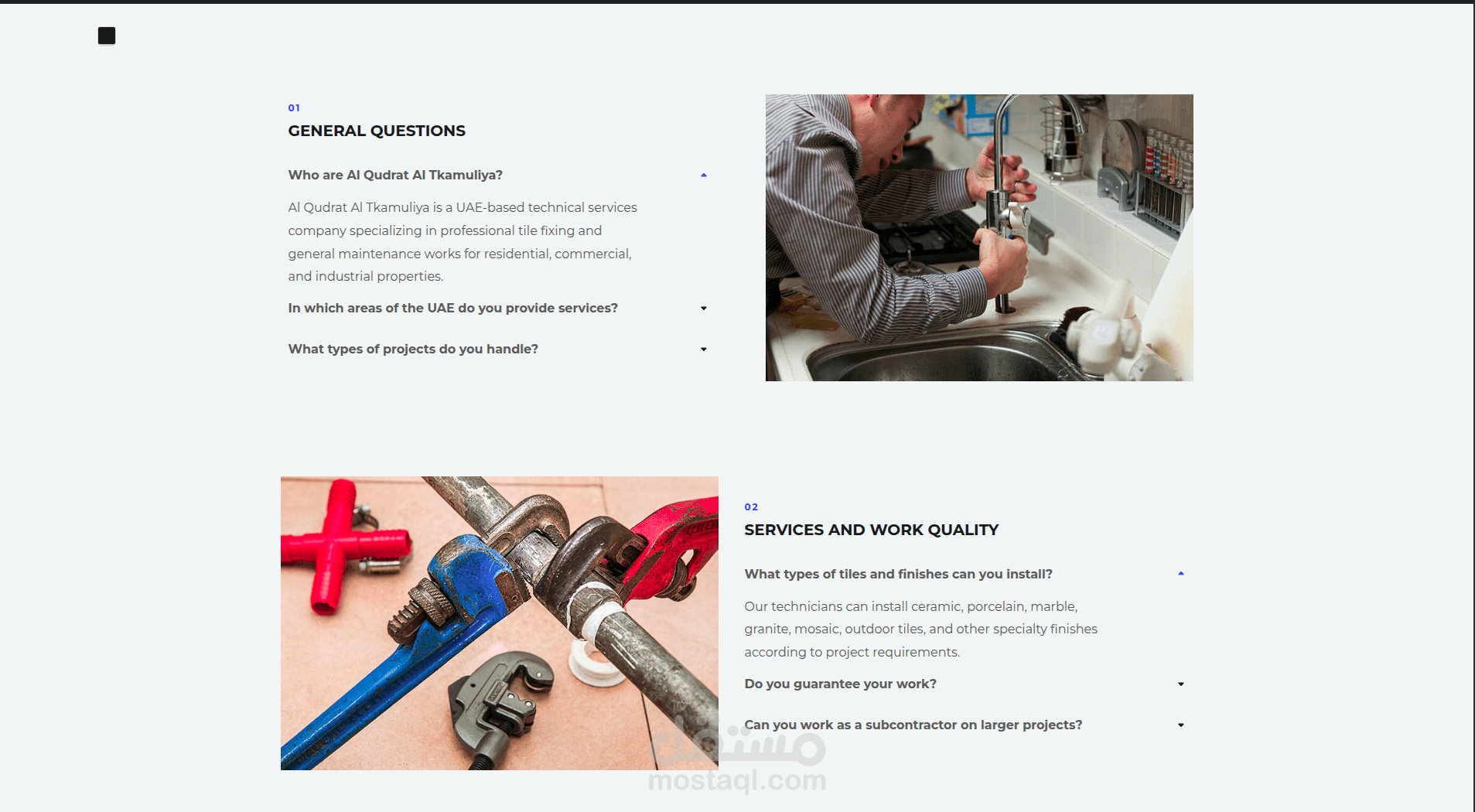 01

GENERAL QUESTIONS

Who are Al Qudrat Al Tkamuliya?

Al Qudrat Al Tkamuliya is a UAE-based technical services company specializing in professional tile fixing and general maintenance works for residential, commercial, and industrial properties.

In which areas of the UAE do you provide services?

What types of projects do you handle?

02

SERVICES AND WORK QUALITY

What types of tiles and finishes can you install?

Our technicians can install ceramic, porcelain, marble, granite, mosaic, outdoor tiles, and other specialty finishes according to project requirements.

Do you guarantee your work?

Can you work as a subcontractor on larger projects?

مستقل
mostaql.com