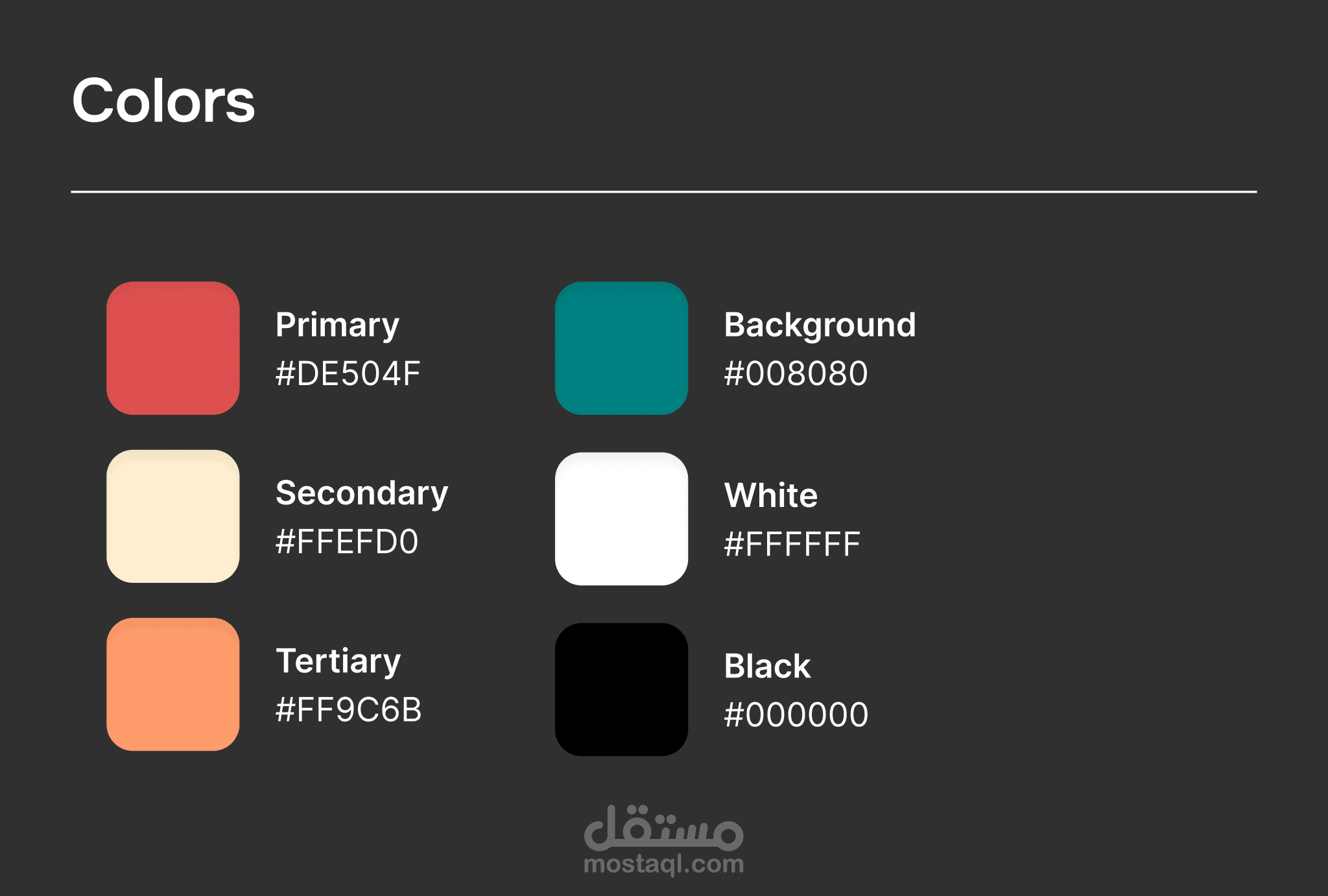 Colors

Primary
#DE504F

Secondary
#FFEFD0

Tertiary
#FF9C6B

Background
#008080

White
#FFFFFF

Black
#000000

مستقل
mostaql.com