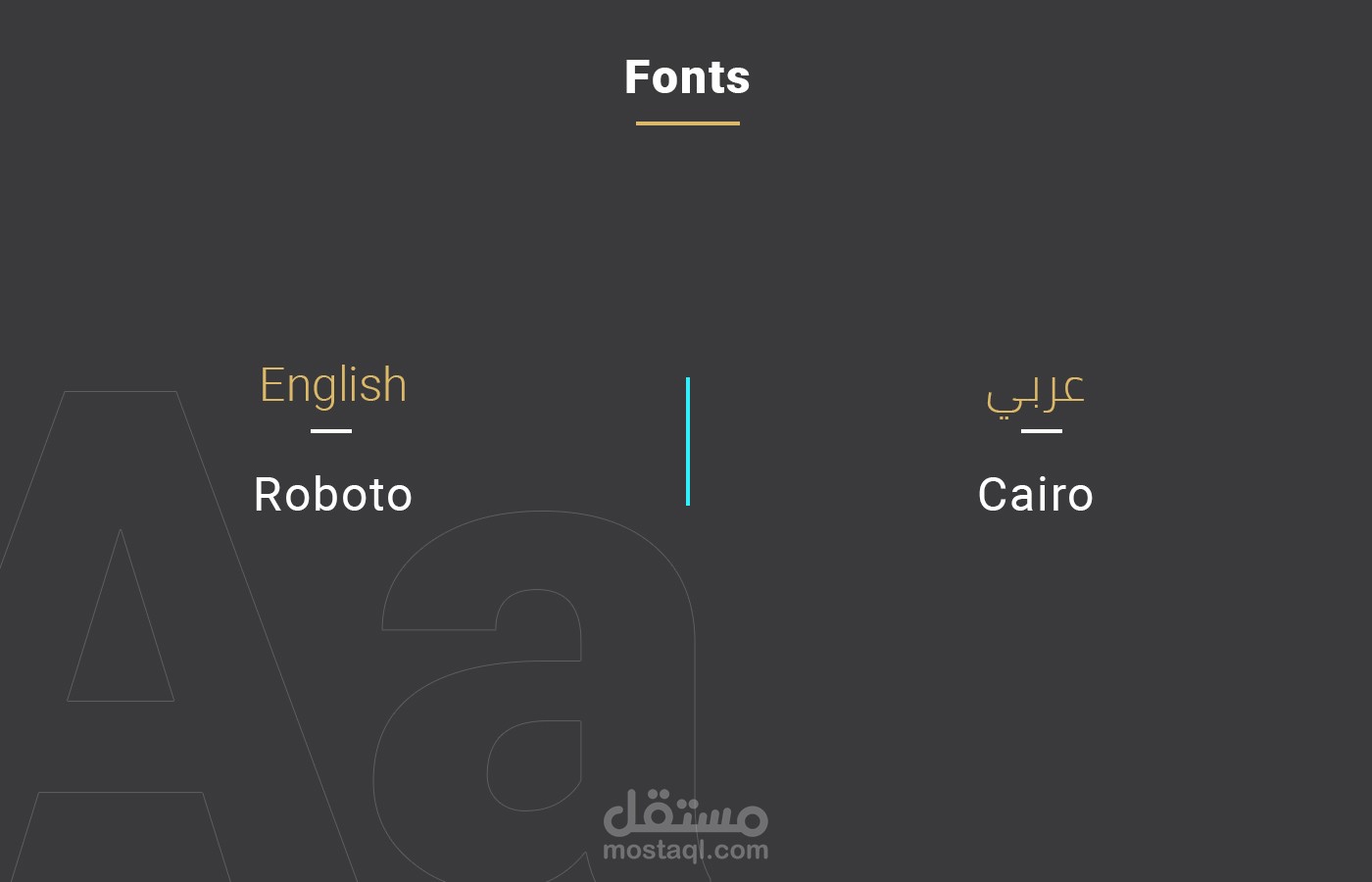 Fonts

English

Roboto

عربي

Cairo

Aa

مستقل
mostaql.com