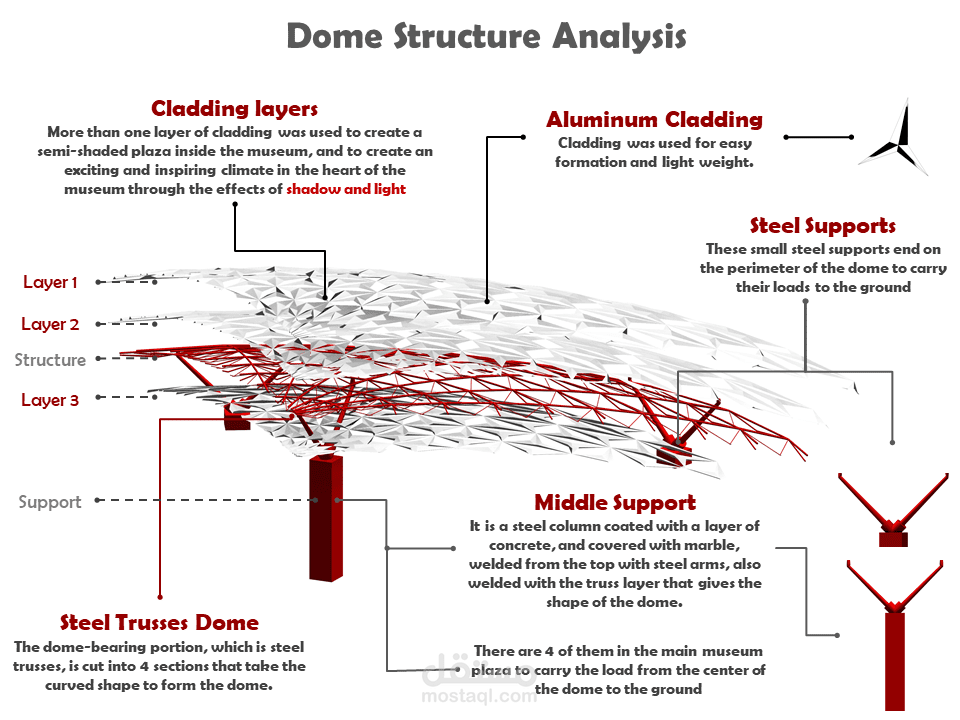 Dome Structure Analysis

Cladding layers
More than one layer of cladding was used to create a semi-shaded plaza inside the museum, and to create an exciting and inspiring climate in the heart of the museum through the effects of shadow and light

Aluminum Cladding
Cladding was used for easy formation and light weight.

Steel Supports
These small steel supports end on the perimeter of the dome to carry their loads to the ground

Layer 1
Layer 2
Structure
Layer 3
Support

Middle Support
It is a steel column coated with a layer of concrete, and covered with marble, welded from the top with steel arms, also welded with the truss layer that gives the shape of the dome.

There are 4 of them in the main museum plaza to carry the load from the center of the dome to the ground

Steel Trusses Dome
The dome-bearing portion, which is steel trusses, is cut into 4 sections that take the curved shape to form the dome.

مستقل
mostaql.com