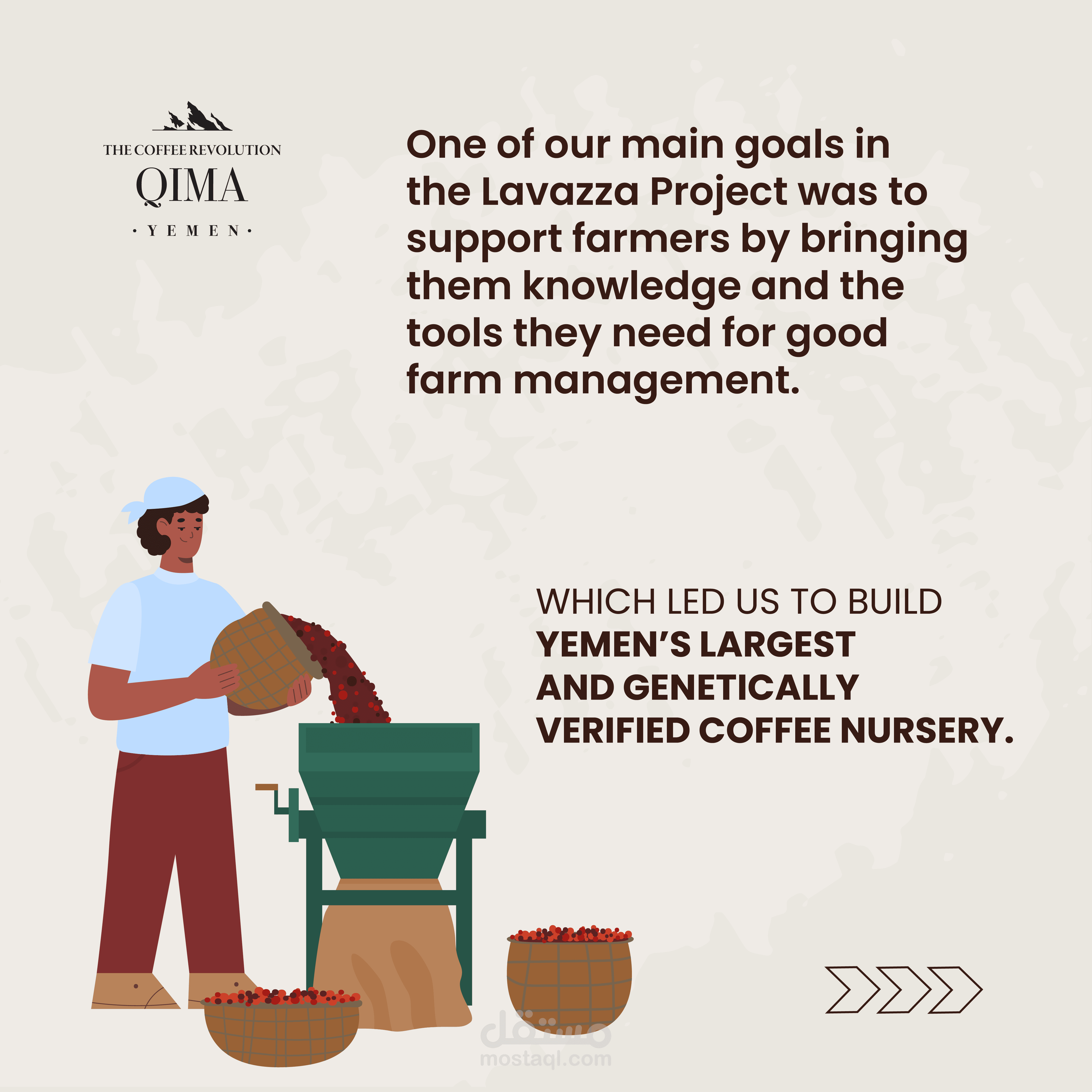 THE COFFEE REVOLUTION
QIMA
· YEMEN ·

One of our main goals in the Lavazza Project was to support farmers by bringing them knowledge and the tools they need for good farm management.

WHICH LED US TO BUILD
YEMEN'S LARGEST AND GENETICALLY VERIFIED COFFEE NURSERY.

مستقل
mostaql.com