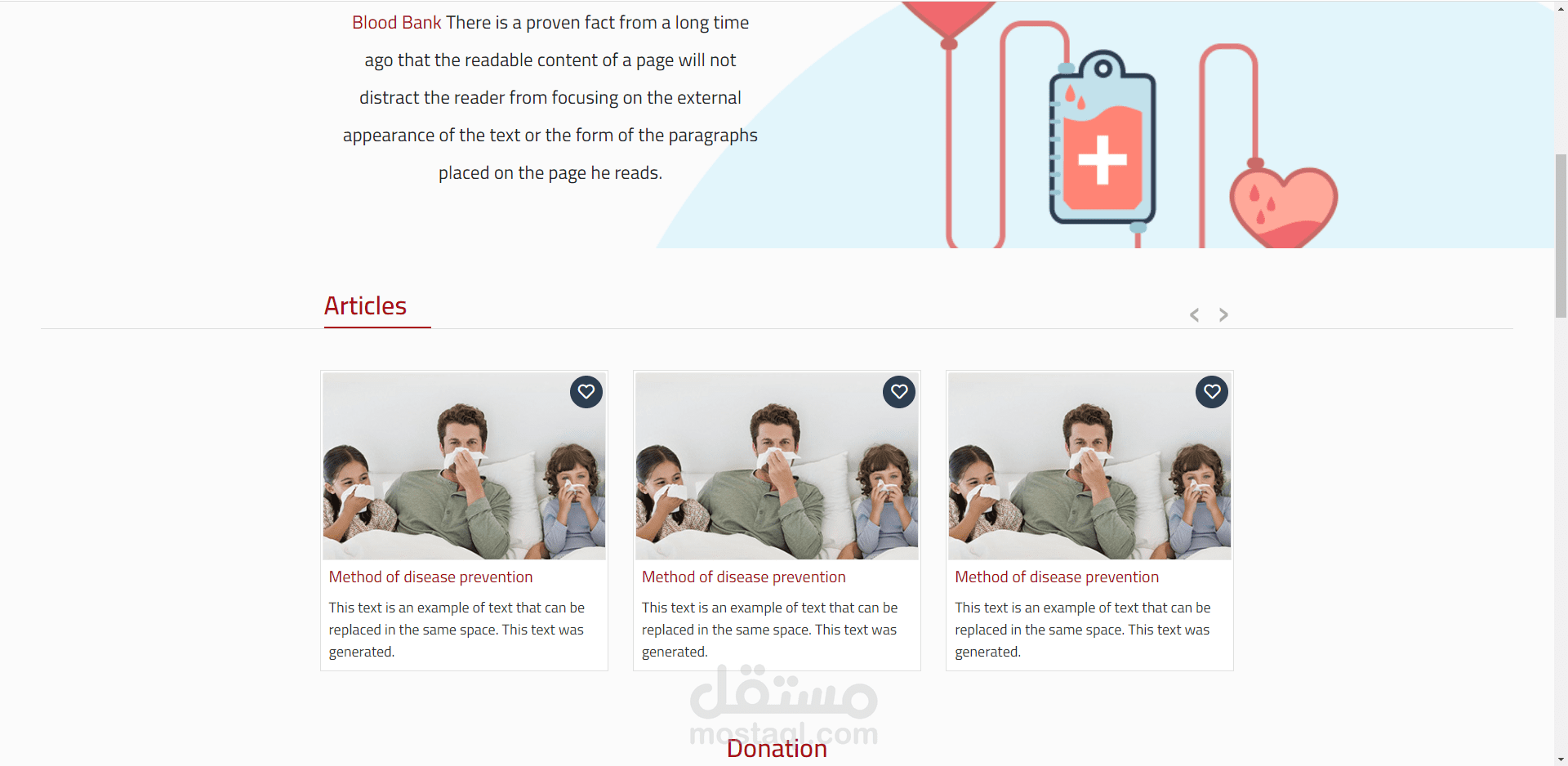 Blood Bank There is a proven fact from a long time ago that the readable content of a page will not distract the reader from focusing on the external appearance of the text or the form of the paragraphs placed on the page he reads.

Articles

Method of disease prevention

This text is an example of text that can be replaced in the same space. This text was generated.

Method of disease prevention

This text is an example of text that can be replaced in the same space. This text was generated.

Method of disease prevention

This text is an example of text that can be replaced in the same space. This text was generated.

مستقل
mostaql.com

Donation