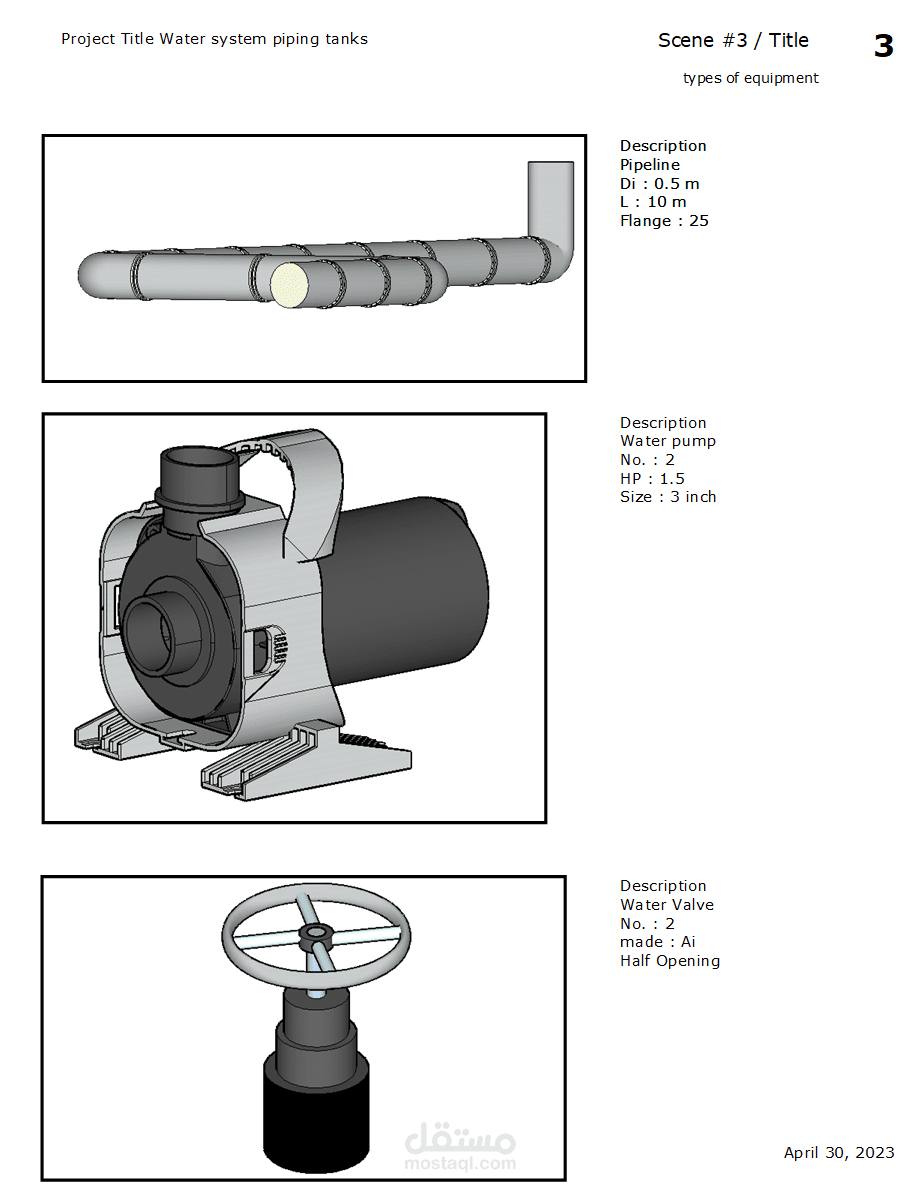 Project Title Water system piping tanks

Scene #3 / Title

3

types of equipment

Description
Pipeline
Di : 0.5 m
L : 10 m
Flange : 25

Description
Water pump
No. : 2
HP : 1.5
Size : 3 inch

Description
Water Valve
No. : 2
made : Ai
Half Opening

مستقل
mostaql.com

April 30, 2023