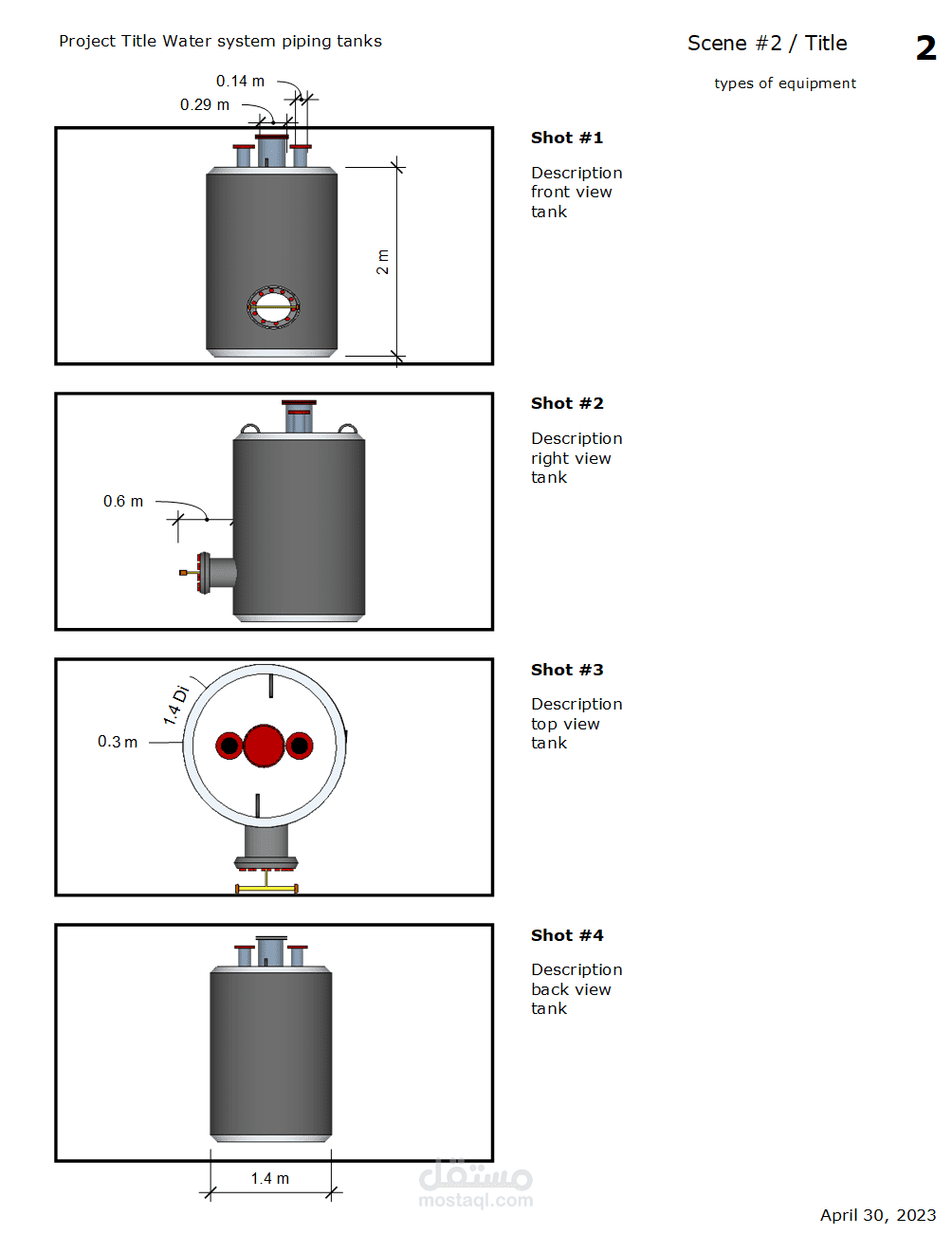 Project Title Water system piping tanks

Scene #2 / Title

2

types of equipment

0.14 m
0.29 m

2 m

Shot #1

Description
front view
tank

0.6 m

Shot #2

Description
right view
tank

1.4 Di
0.3 m

Shot #3

Description
top view
tank

Shot #4

Description
back view
tank

1.4 m

مستقل
mostaql.com

April 30, 2023