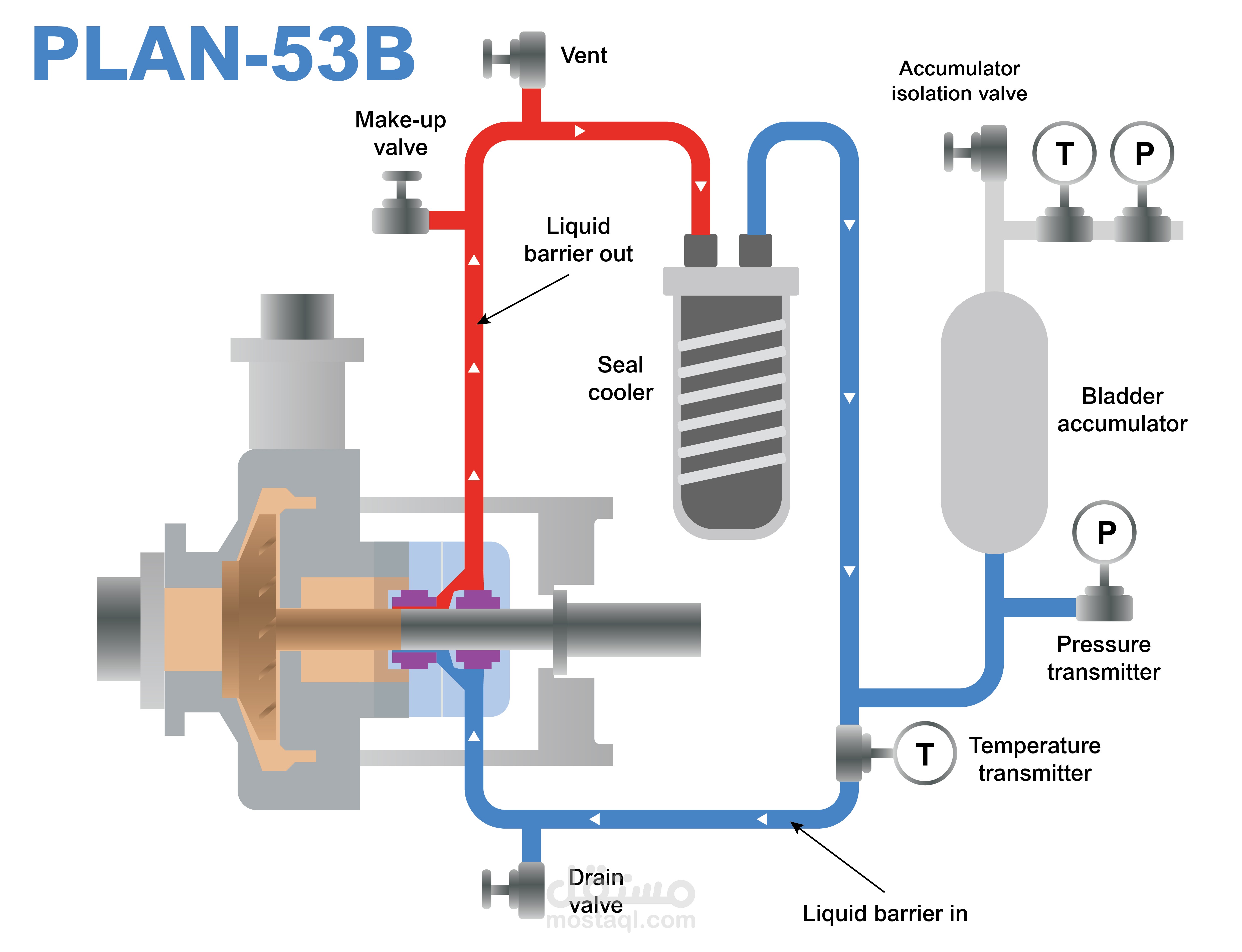 PLAN-53B

Vent

Accumulator isolation valve

Make-up valve

T

P

Liquid barrier out

Seal cooler

Bladder accumulator

P

Pressure transmitter

T

Temperature transmitter

Drain valve

مستقل
mostaql.com

Liquid barrier in