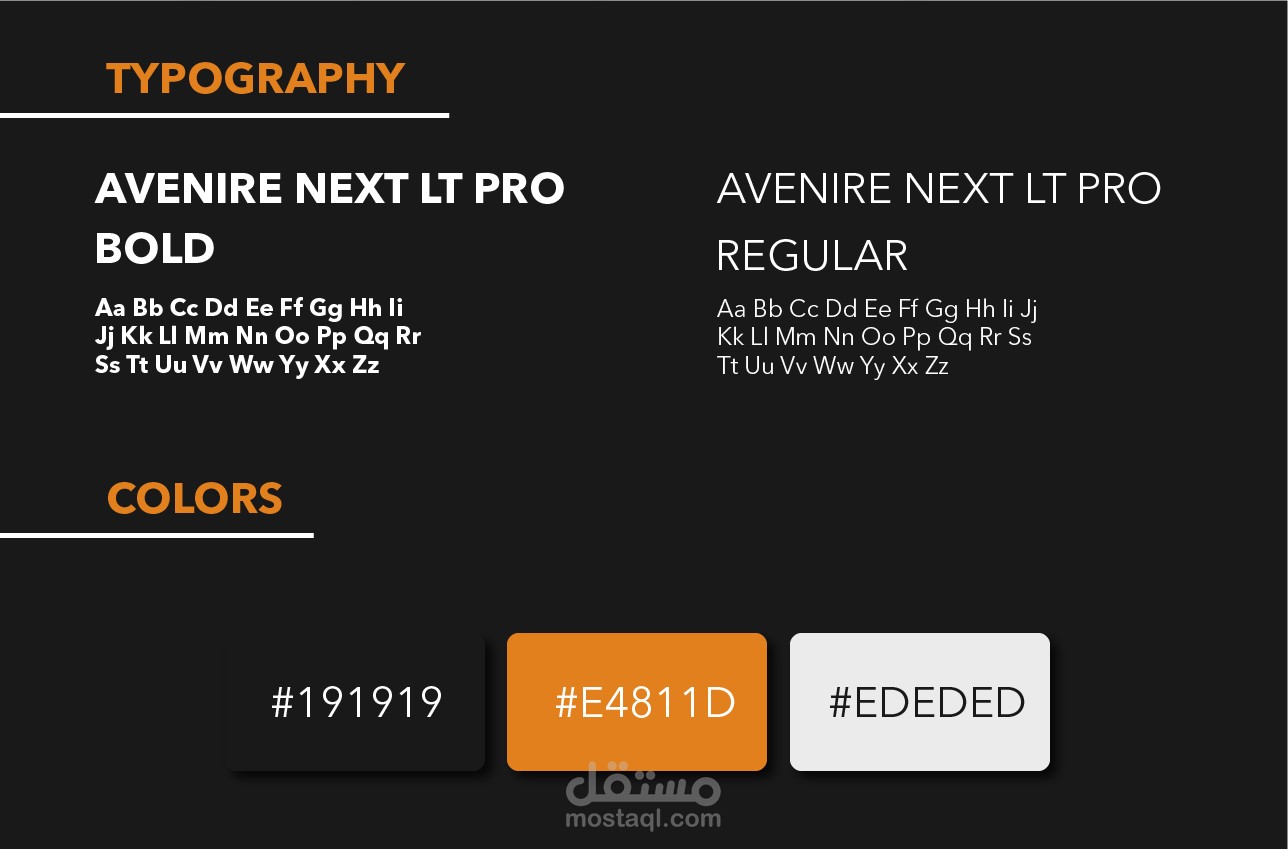 TYPOGRAPHY

AVENIRE NEXT LT PRO BOLD

Aa Bb Cc Dd Ee Ff Gg Hh Ii Jj Kk Ll Mm Nn Oo Pp Qq Rr Ss Tt Uu Vv Ww Yy Xx Zz

AVENIRE NEXT LT PRO REGULAR

Aa Bb Cc Dd Ee Ff Gg Hh Ii Jj Kk Ll Mm Nn Oo Pp Qq Rr Ss Tt Uu Vv Ww Yy Xx Zz

COLORS

#191919

#E4811D

#EDEDED

مستقل
mostaql.com