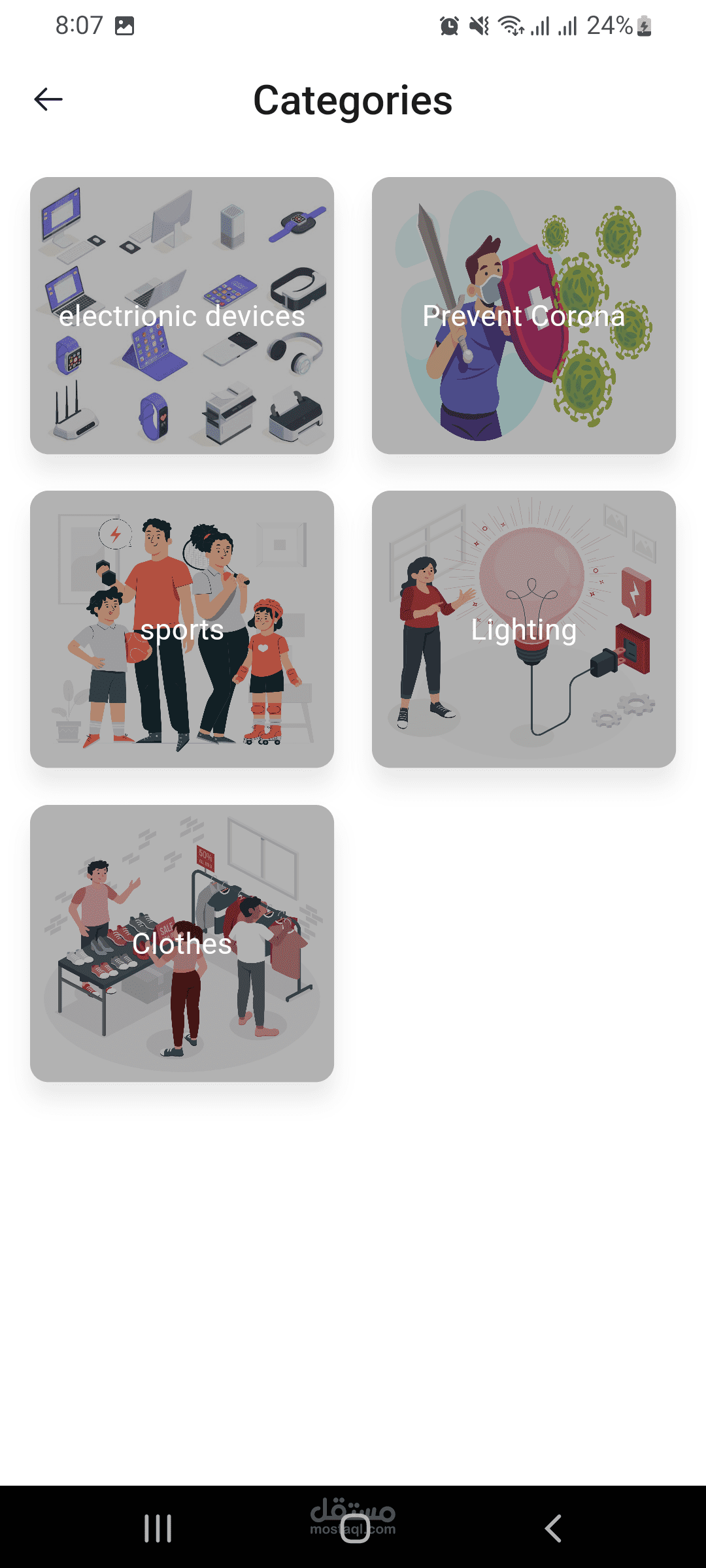 8:07
24%

Categories

electrionic devices

Prevent Corona

sports

Lighting

Clothes

50%
SALE

مستقل
mostaql.com