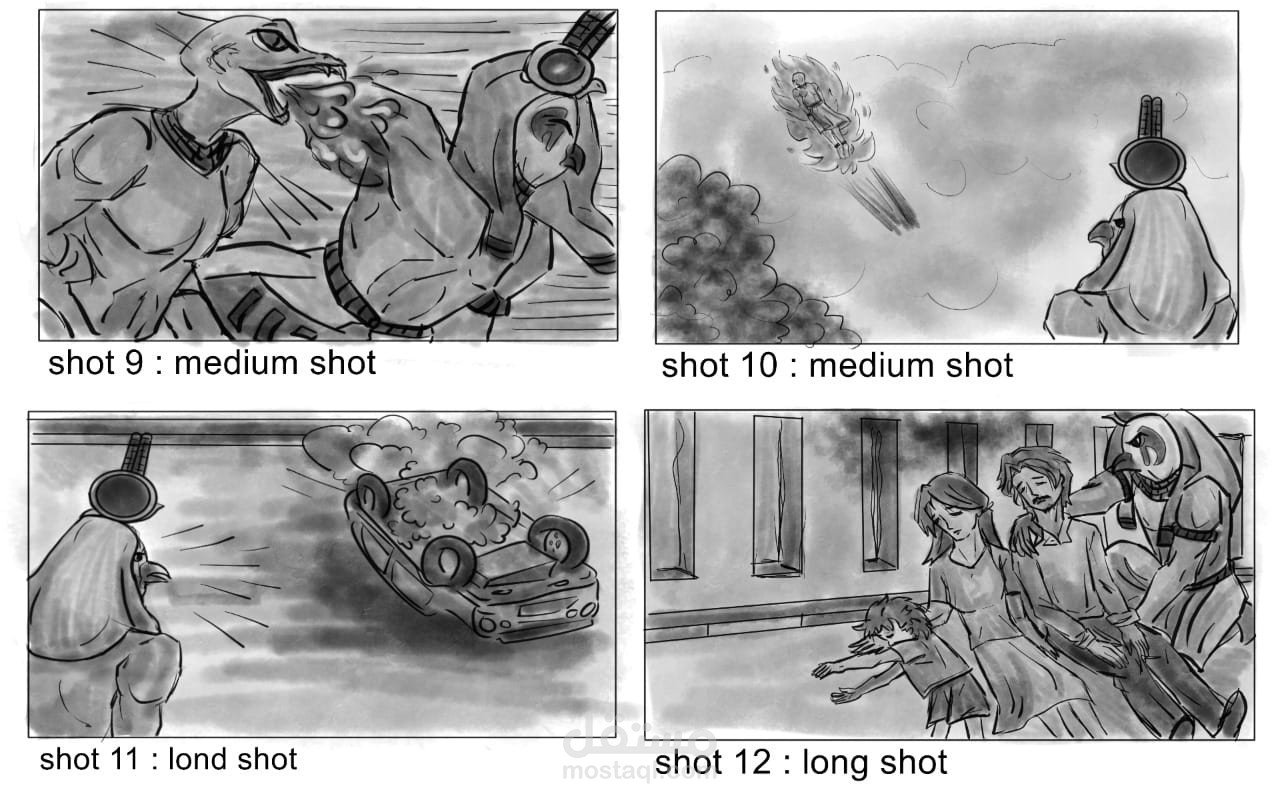 shot 9 : medium shot

shot 10 : medium shot

shot 11 : lond shot

shot 12 : long shot

مستقل
mostaql.com