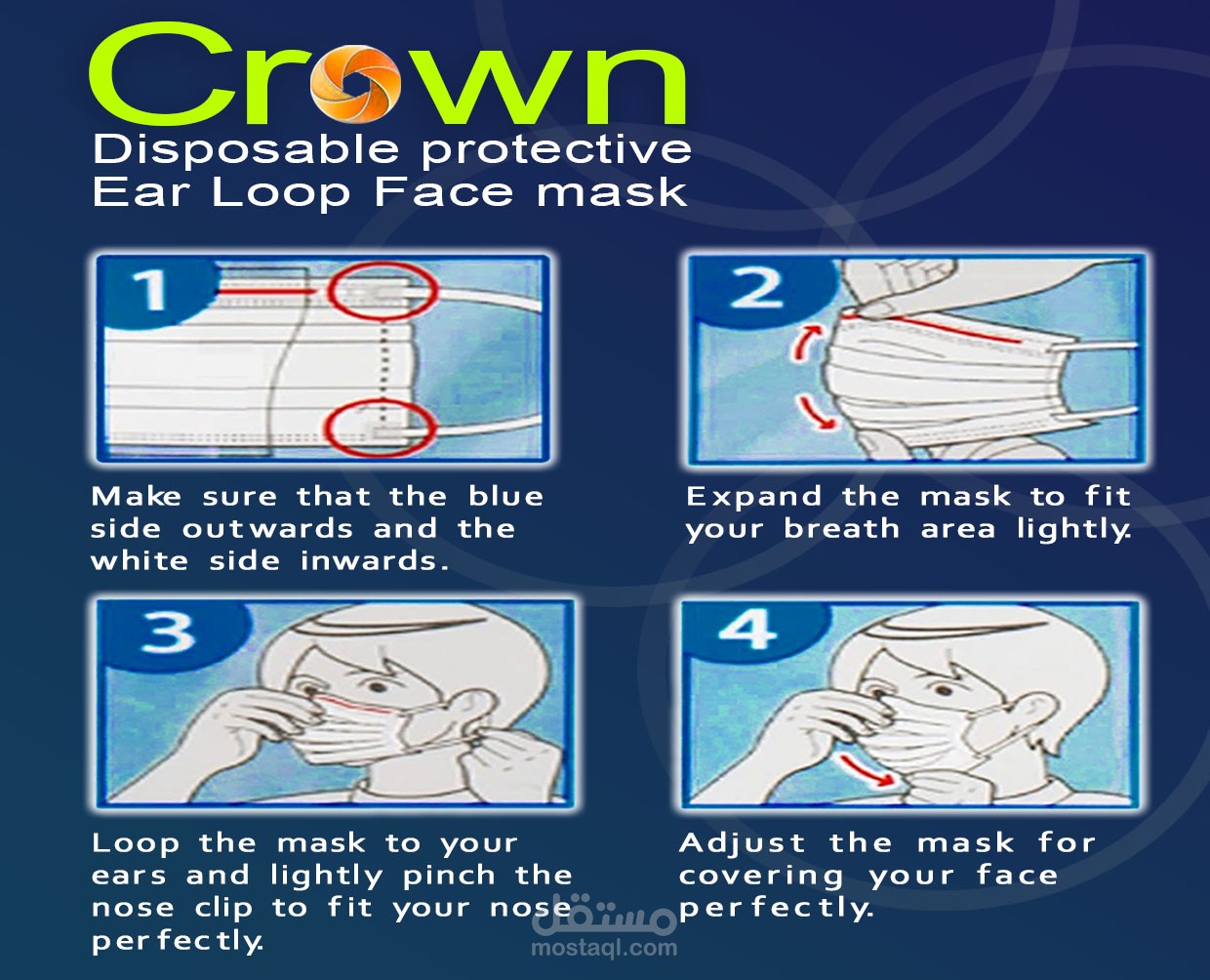 Crown
Disposable protective
Ear Loop Face mask

1

Make sure that the blue side outwards and the white side inwards.

2

Expand the mask to fit your breath area lightly.

3

Loop the mask to your ears and lightly pinch the nose clip to fit your nose perfectly.

4

Adjust the mask for covering your face perfectly.

مستقل
mostaql.com