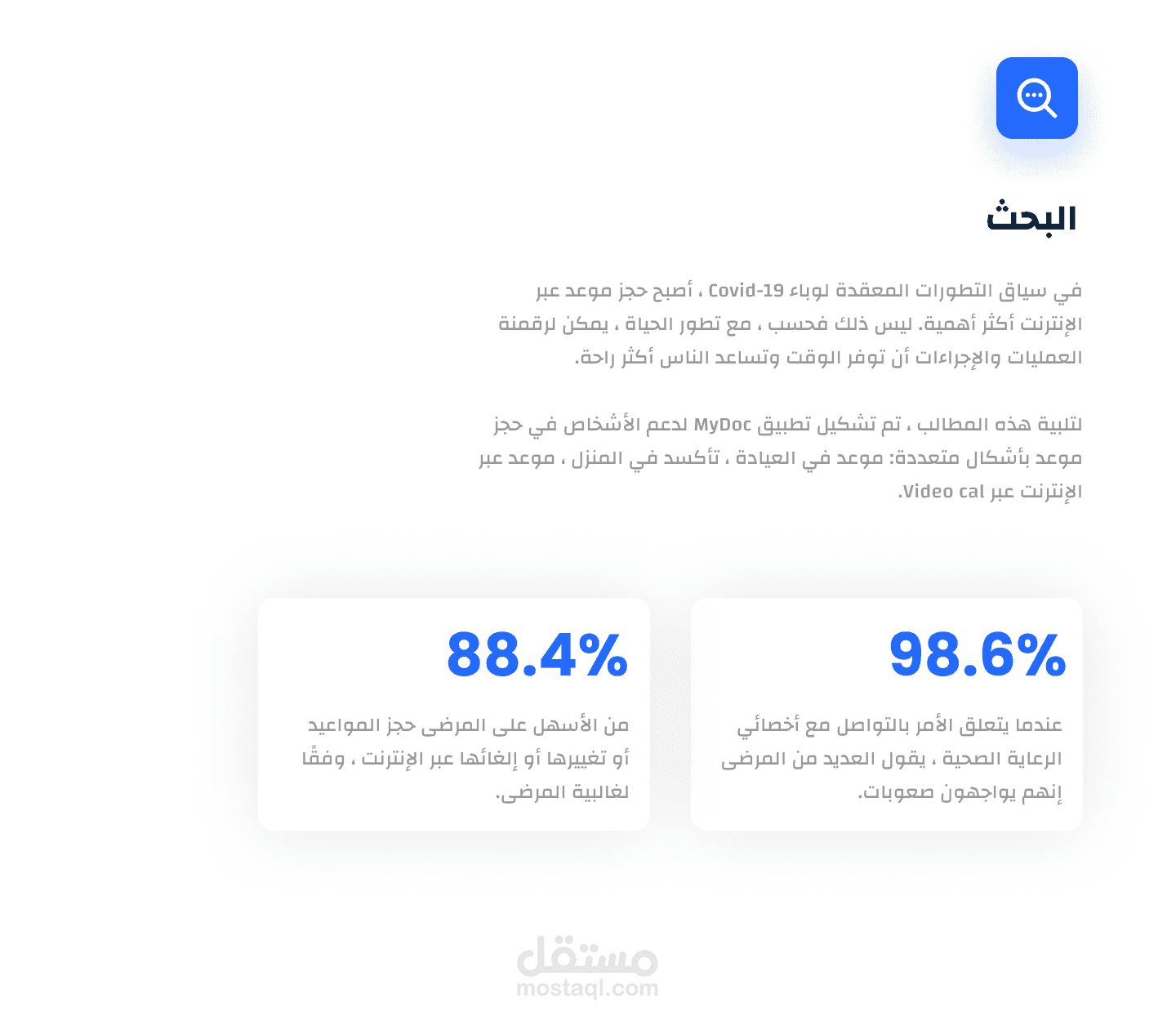 البحث

في سياق التطورات المعقدة لوباء Covid-19 ، أصبح حجز موعد عبر الإنترنت أكثر أهمية. ليس ذلك فحسب ، مع تطور الحياة ، يمكن لرقمنة العمليات والإجراءات أن توفر الوقت وتساعد الناس أكثر راحة.

لتلبية هذه المطالب ، تم تشكيل تطبيق MyDoc لدعم الأشخاص في حجز موعد بأشكال متعددة: موعد في العيادة ، تأكسد في المنزل ، موعد عبر الإنترنت عبر Video cal.

98.6%

عندما يتعلق الأمر بالتواصل مع أخصائي الرعاية الصحية ، يقول العديد من المرضى إنهم يواجهون صعوبات.

88.4%

من الأسهل على المرضى حجز المواعيد أو تغييرها أو إلغائها عبر الإنترنت ، وفقًا لغالبية المرضى.

مستقل
mostaql.com