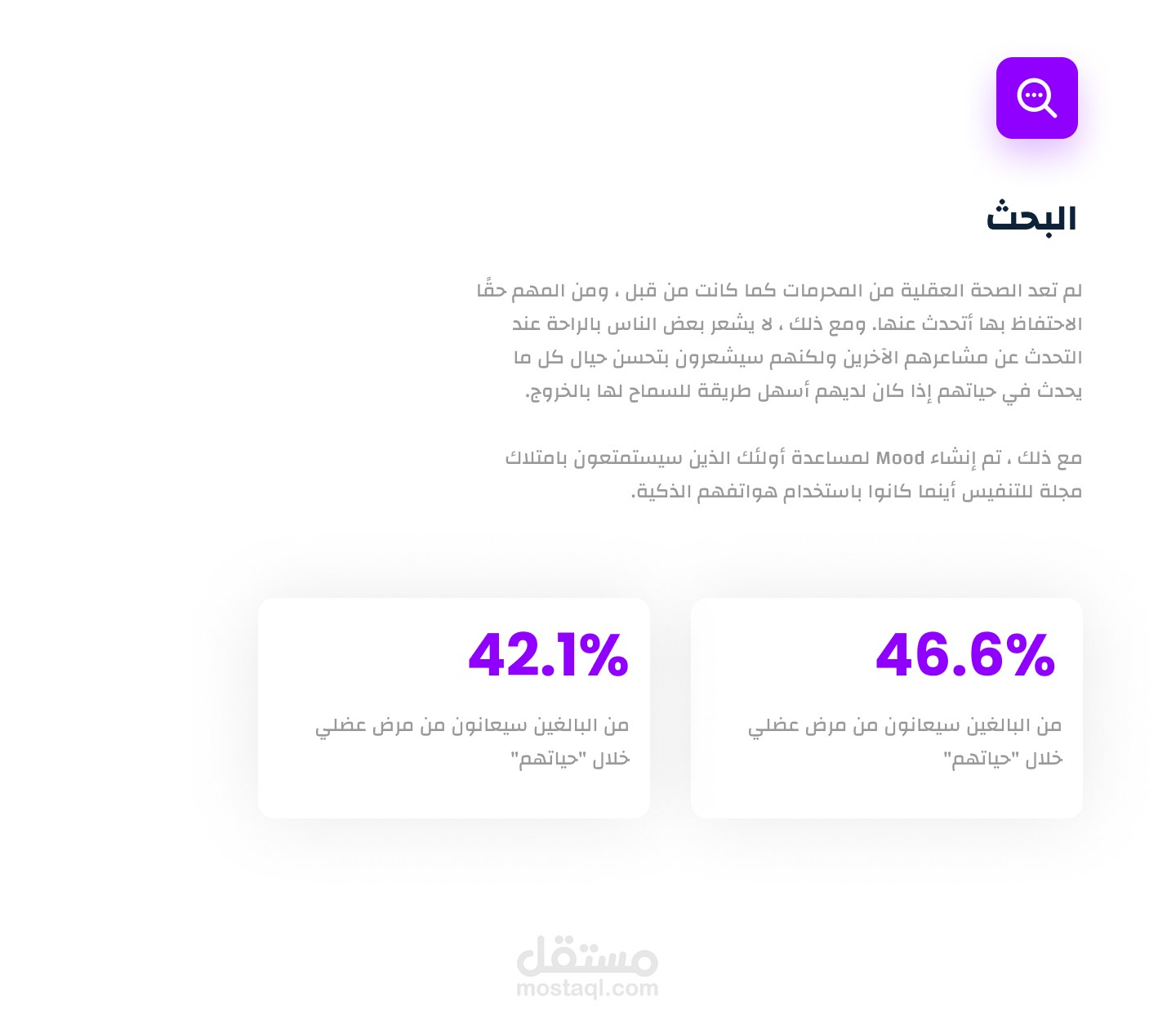 البحث

لم تعد الصحة العقلية من المحرمات كما كانت من قبل ، ومن المهم حقًا الاحتفاظ بها أتحدث عنها. ومع ذلك ، لا يشعر بعض الناس بالراحة عند التحدث عن مشاعرهم الآخرين ولكنهم سيشعرون بتحسن حيال كل ما يحدث في حياتهم إذا كان لديهم أسهل طريقة للسماح لها بالخروج.

مع ذلك ، تم إنشاء Mood لمساعدة أولئك الذين سيستمتعون بامتلاك مجلة للتنفيس أينما كانوا باستخدام هواتفهم الذكية.

46.6%

من البالغين سيعانون من مرض عضلي خلال "حياتهم"

42.1%

من البالغين سيعانون من مرض عضلي خلال "حياتهم"

مستقل
mostaql.com