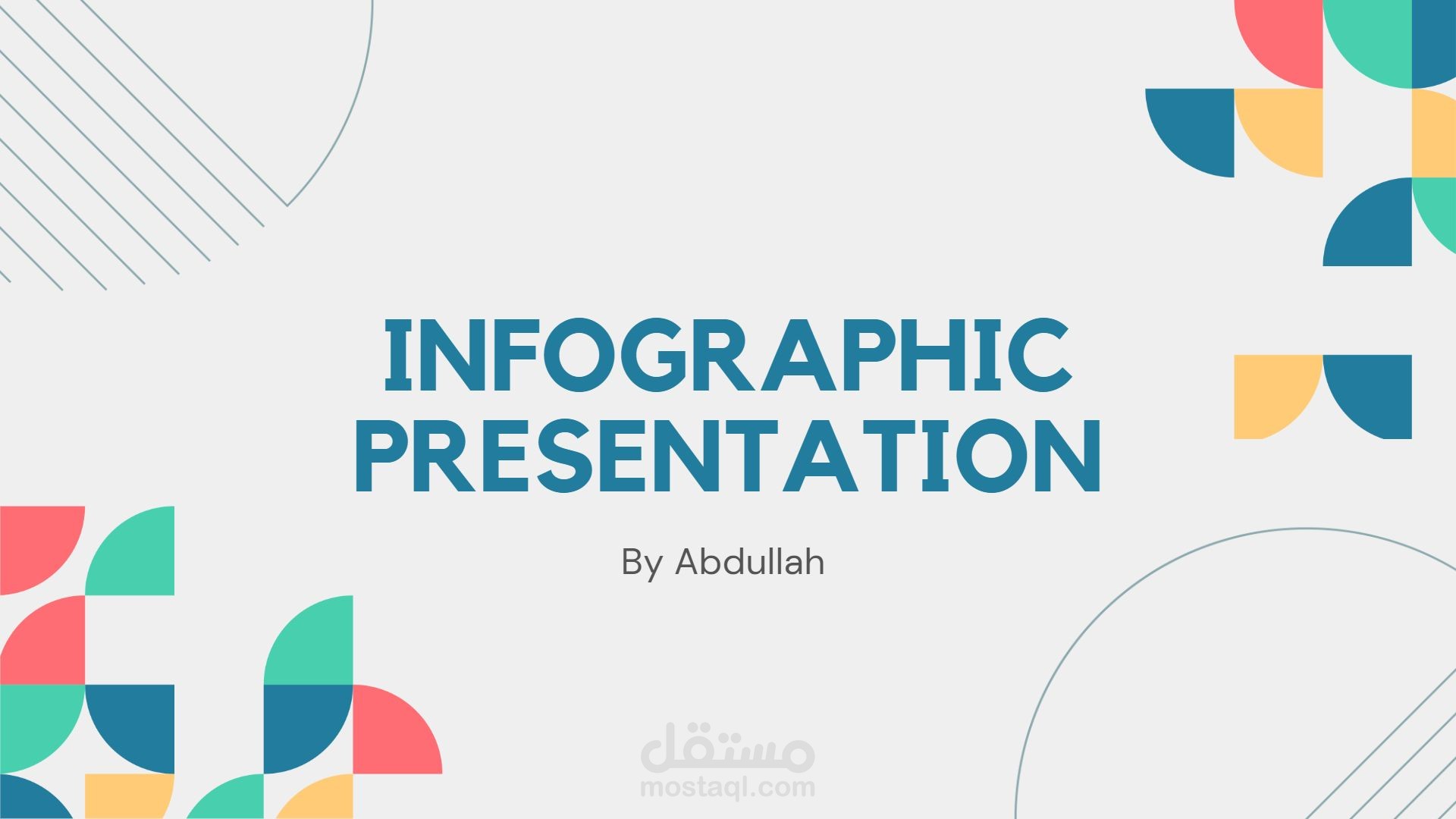 INFOGRAPHIC PRESENTATION

By Abdullah

مستقل
mostaql.com