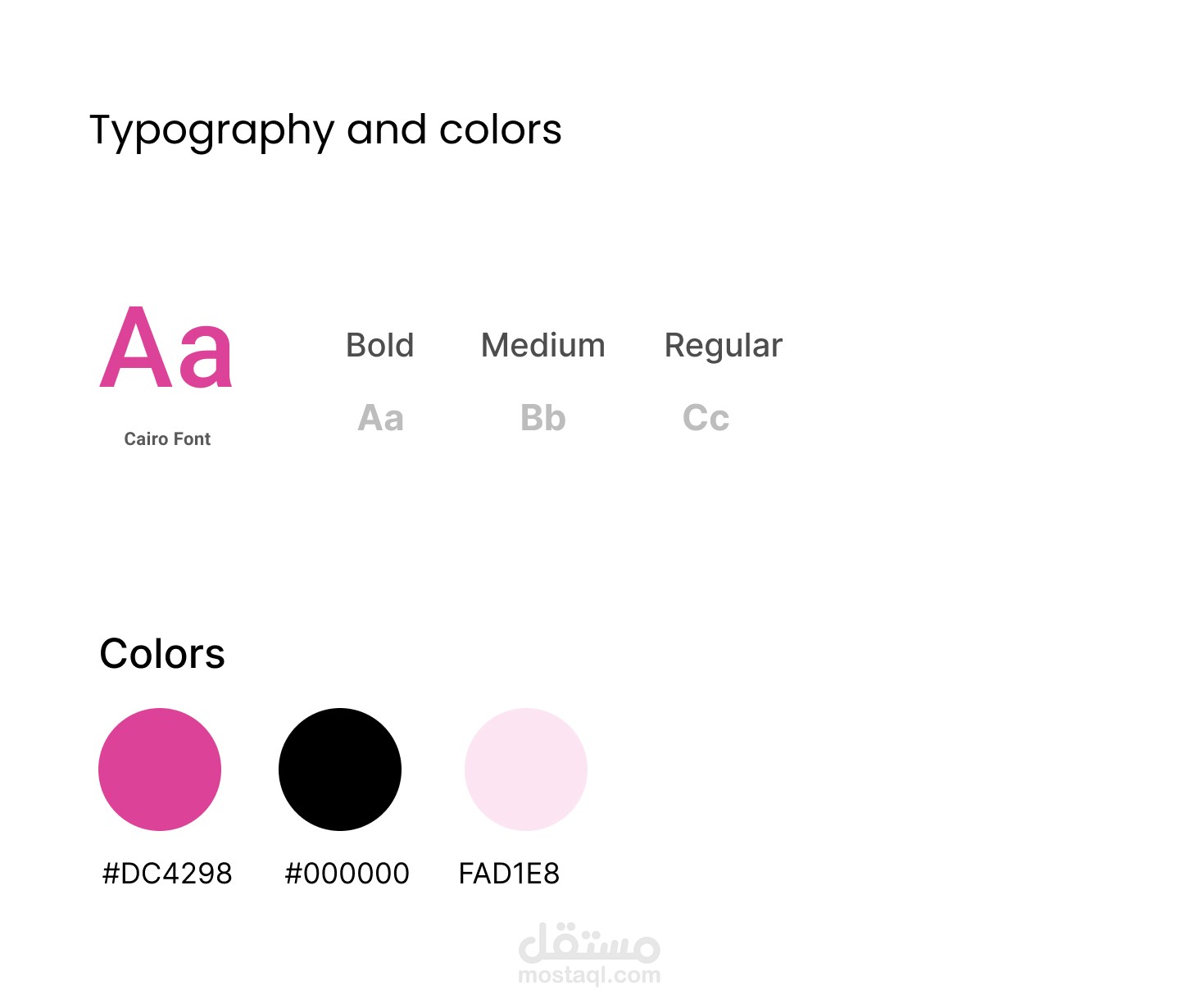 Typography and colors

Aa

Cairo Font

Bold

Aa

Medium

Bb

Regular

Cc

Colors

#DC4298

#000000

FAD1E8

مستقل
mostaql.com