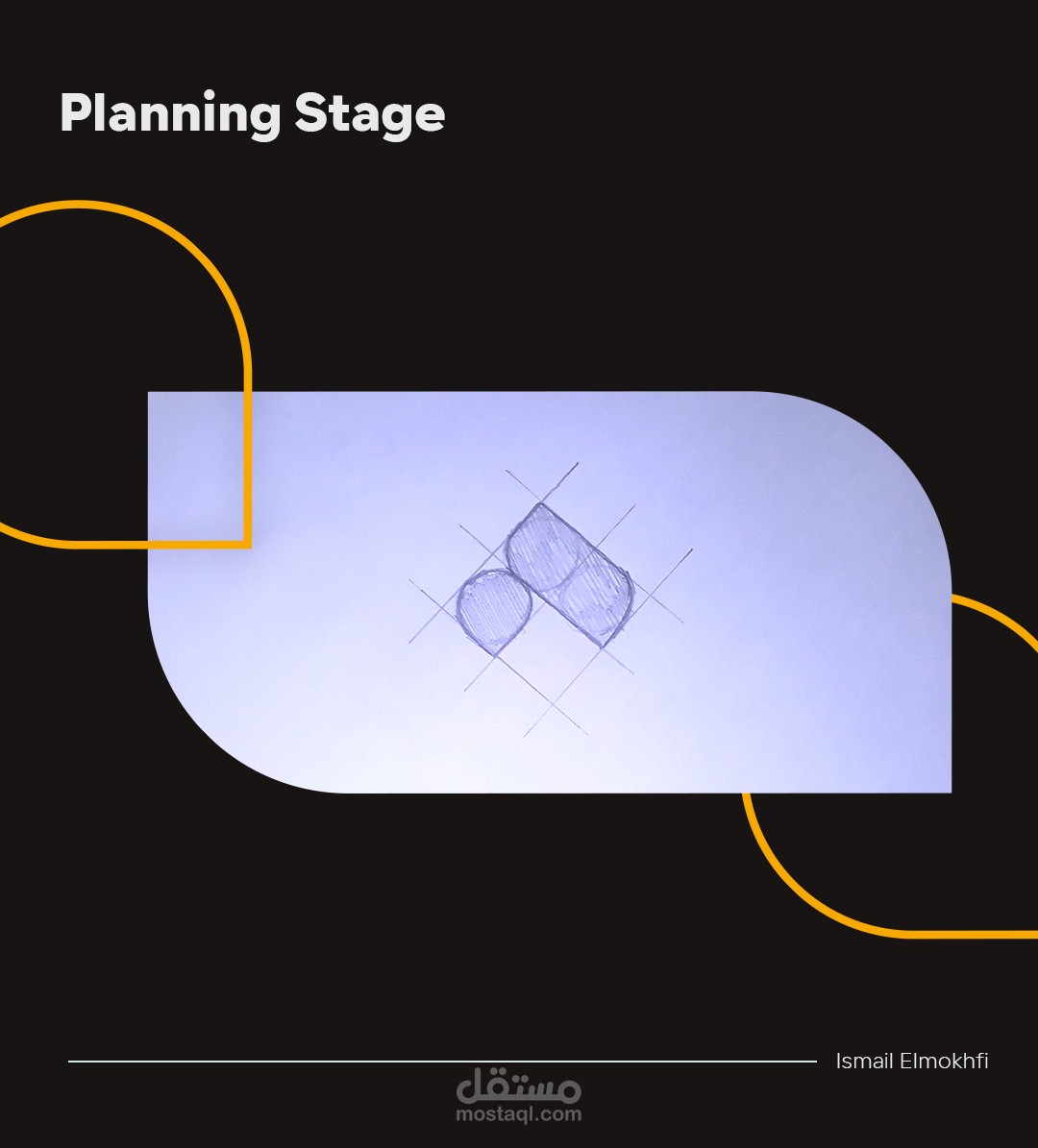 Planning Stage

Ismail Elmokhfi

مستقل
mostaql.com