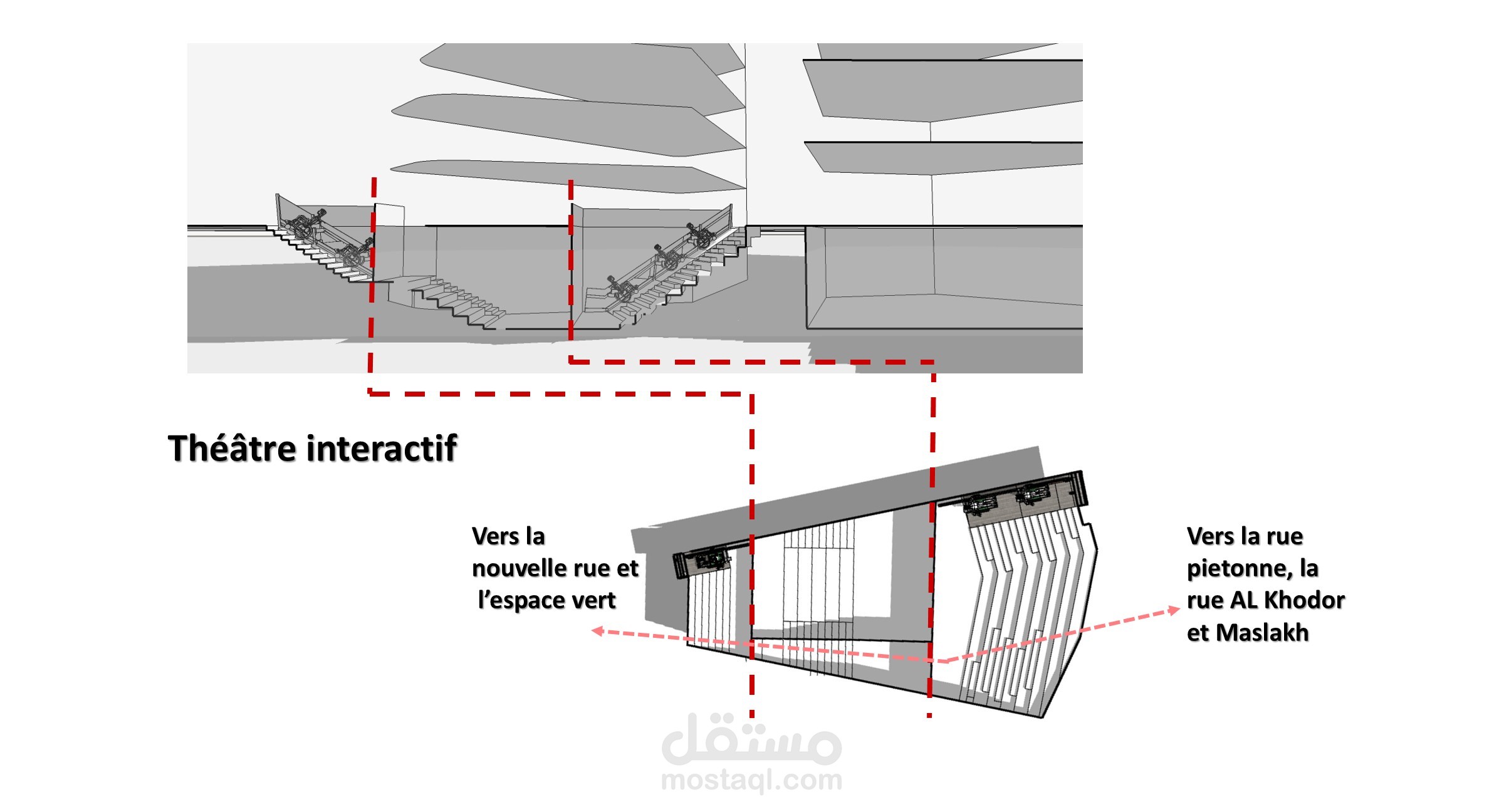 Théâtre interactif

Vers la nouvelle rue et l’espace vert

Vers la rue pietonne, la rue AL Khodor et Maslakh

مستقل
mostaql.com