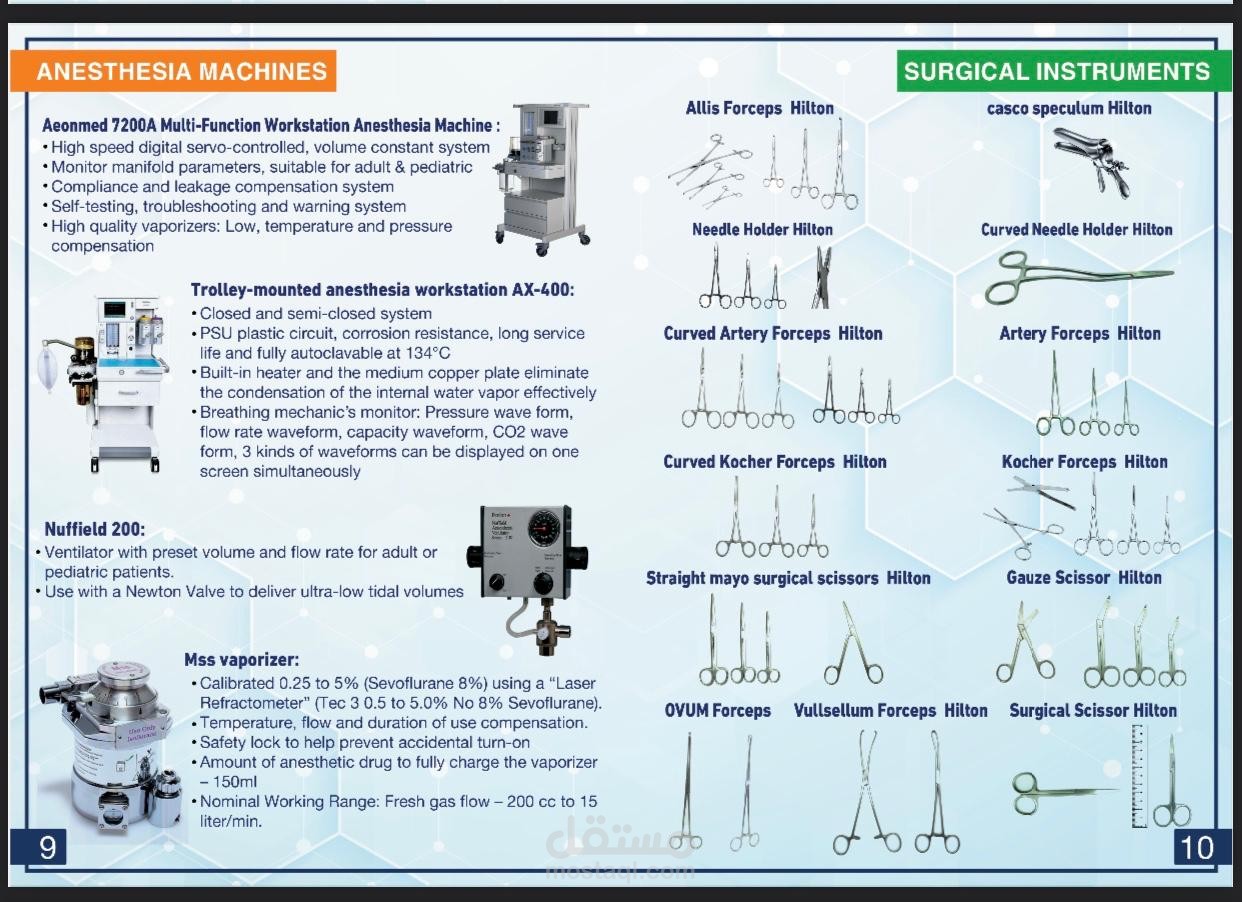 ANESTHESIA MACHINES

Aeonmed 7200A Multi-Function Workstation Anesthesia Machine :
• High speed digital servo-controlled, volume constant system
• Monitor manifold parameters, suitable for adult & pediatric
• Compliance and leakage compensation system
• Self-testing, troubleshooting and warning system
• High quality vaporizers: Low, temperature and pressure compensation

Trolley-mounted anesthesia workstation AX-400:
• Closed and semi-closed system
• PSU plastic circuit, corrosion resistance, long service life and fully autoclavable at 134°C
• Built-in heater and the medium copper plate eliminate the condensation of the internal water vapor effectively
• Breathing mechanic's monitor: Pressure wave form, flow rate waveform, capacity waveform, CO2 wave form, 3 kinds of waveforms can be displayed on one screen simultaneously

Nuffield 200:
• Ventilator with preset volume and flow rate for adult or pediatric patients.
• Use with a Newton Valve to deliver ultra-low tidal volumes

Mss vaporizer:
• Calibrated 0.25 to 5% (Sevoflurane 8%) using a "Laser Refractometer" (Tec 3 0.5 to 5.0% No 8% Sevoflurane).
• Temperature, flow and duration of use compensation.
• Safety lock to help prevent accidental turn-on
• Amount of anesthetic drug to fully charge the vaporizer – 150ml
• Nominal Working Range: Fresh gas flow – 200 cc to 15 liter/min.

9

SURGICAL INSTRUMENTS

Allis Forceps Hilton
casco speculum Hilton
Needle Holder Hilton
Curved Needle Holder Hilton
Curved Artery Forceps Hilton
Artery Forceps Hilton
Curved Kocher Forceps Hilton
Kocher Forceps Hilton
Straight mayo surgical scissors Hilton
Gauze Scissor Hilton
OVUM Forceps
Vullsellum Forceps Hilton
Surgical Scissor Hilton

10

مستقل
mostaql.com