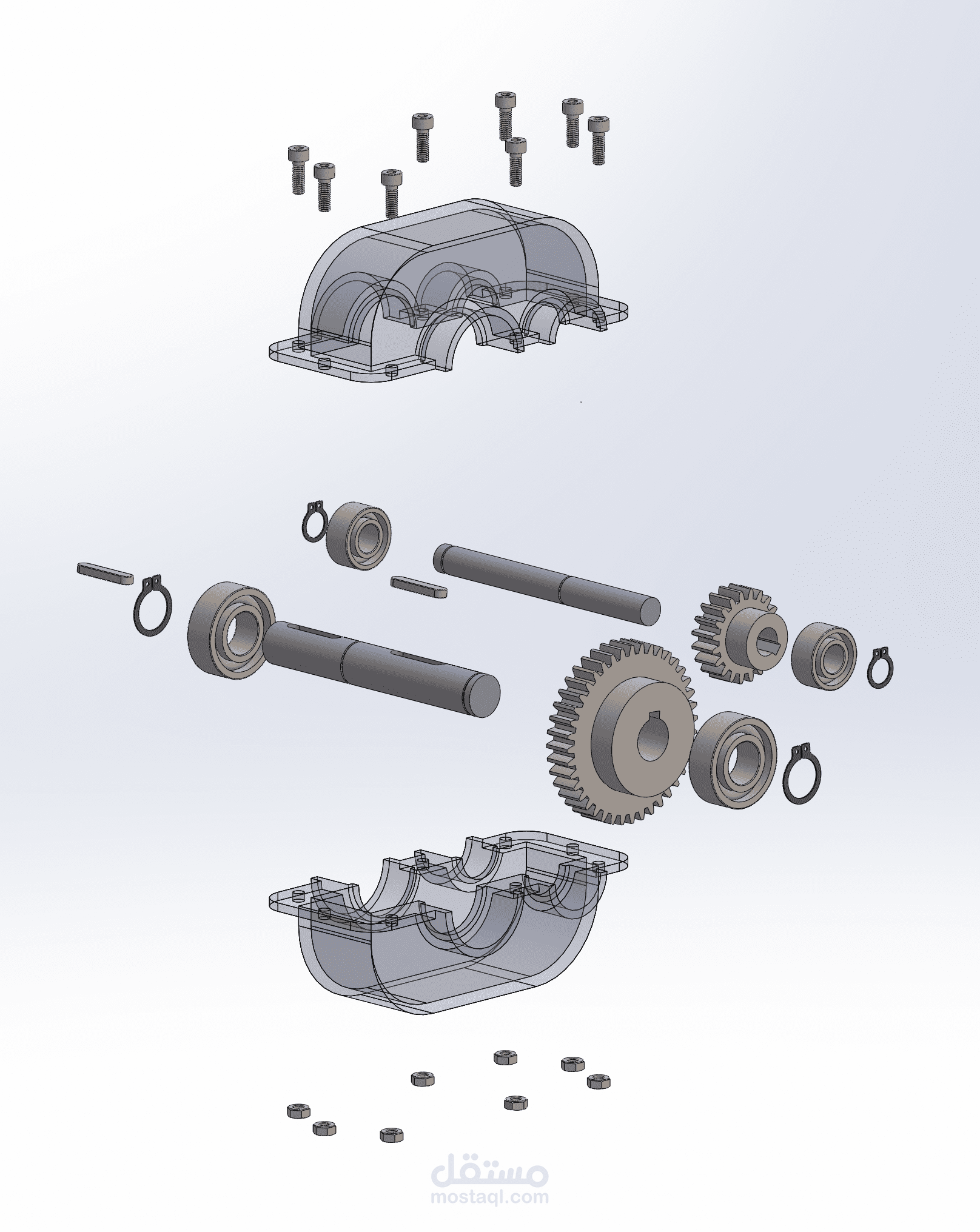 مستقل
mostaql.com